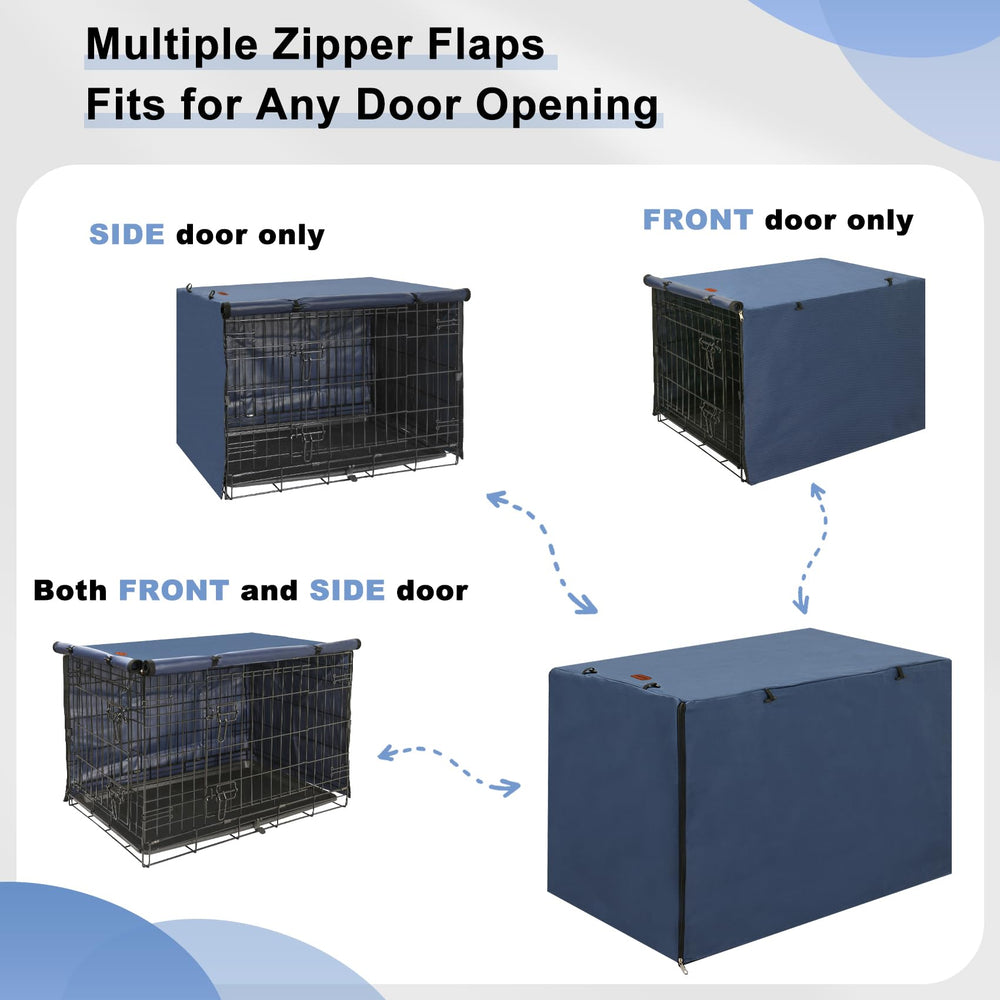 Multiple Zipper Flaps
Fits for Any Door Opening

SIDE door only

FRONT door only

Both FRONT and SIDE door