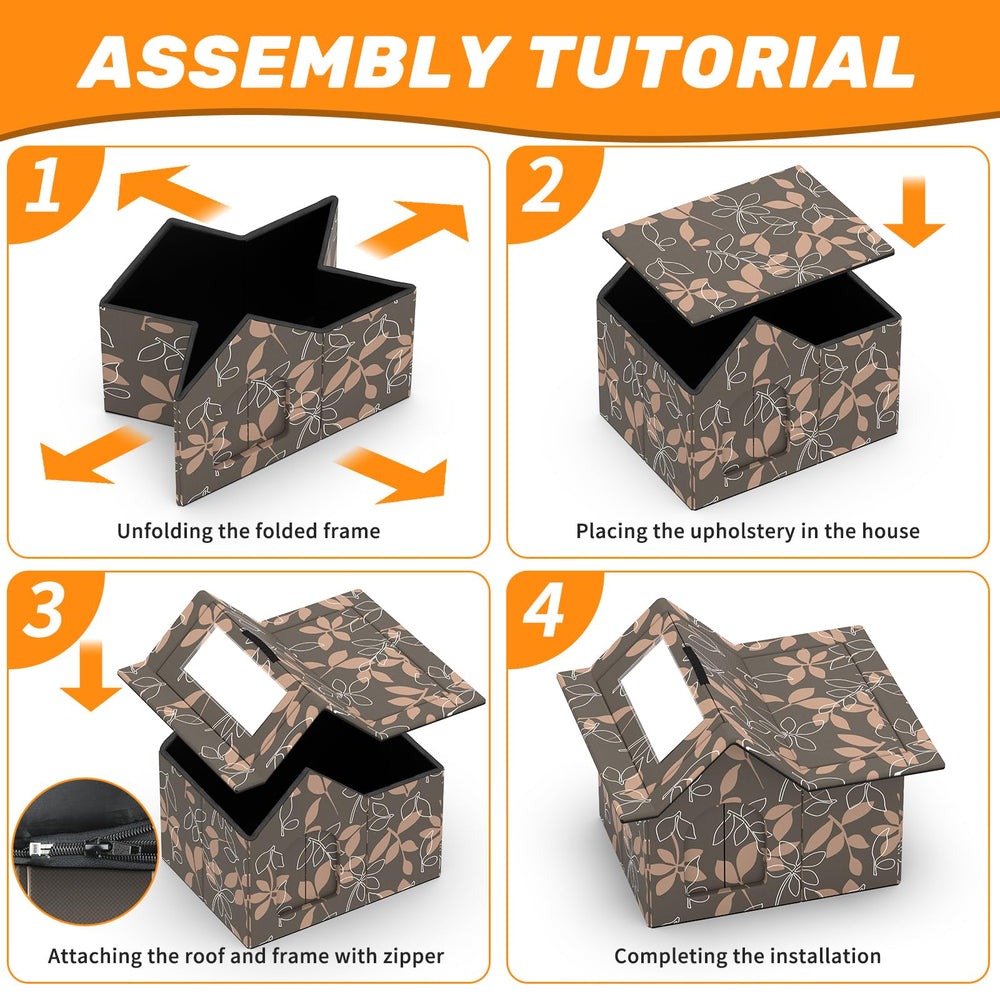 ASSEMBLY TUTORIAL

1

Unfolding the folded frame

2

Placing the upholstery in the house

3

Attaching the roof and frame with zipper

4

Completing the installation