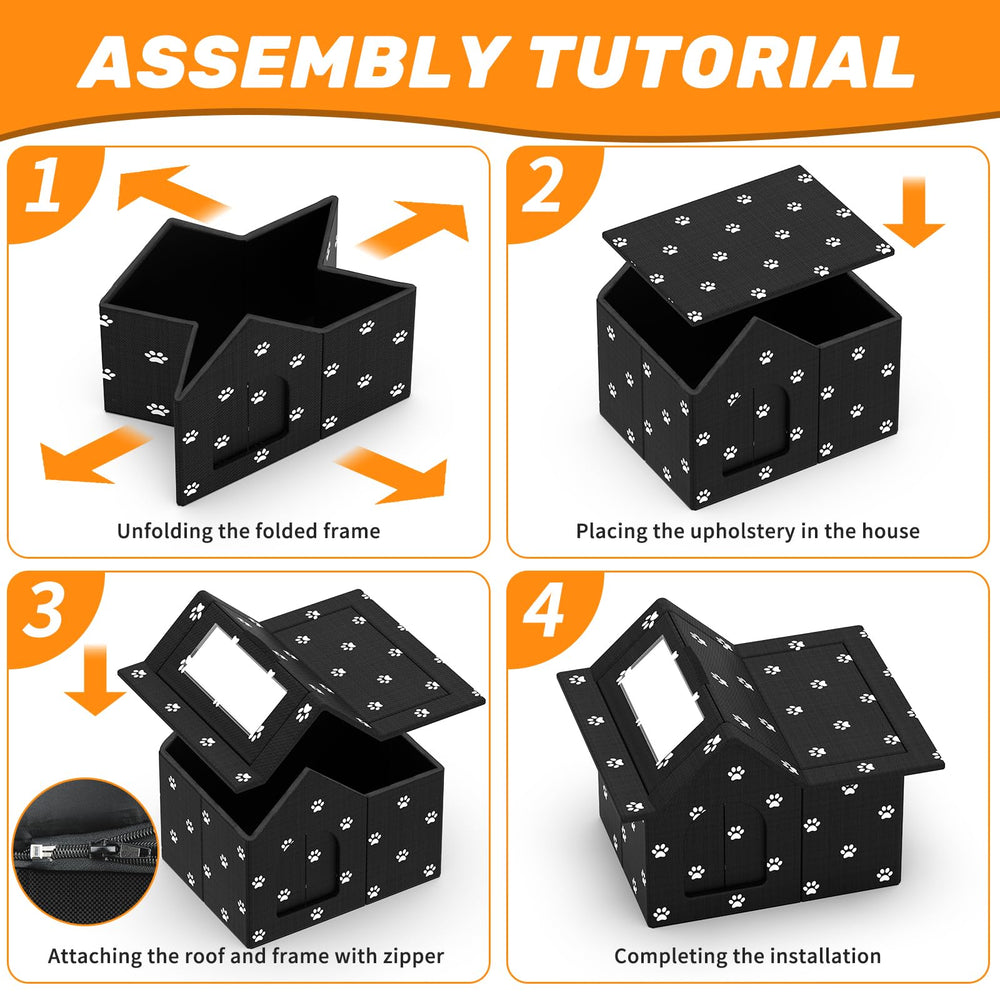 ASSEMBLY TUTORIAL

1

Unfolding the folded frame

2

Placing the upholstery in the house

3

Attaching the roof and frame with zipper

4

Completing the installation