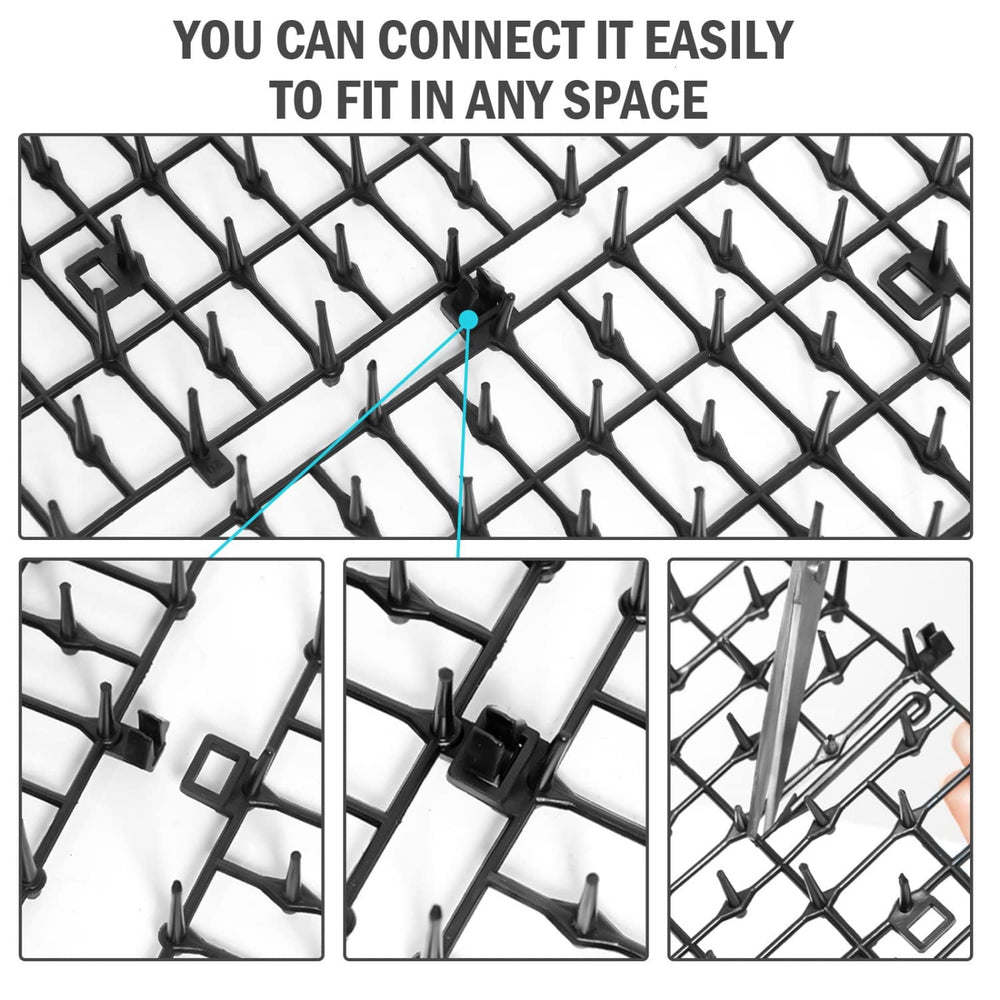 YOU CAN CONNECT IT EASILY
TO FIT IN ANY SPACE