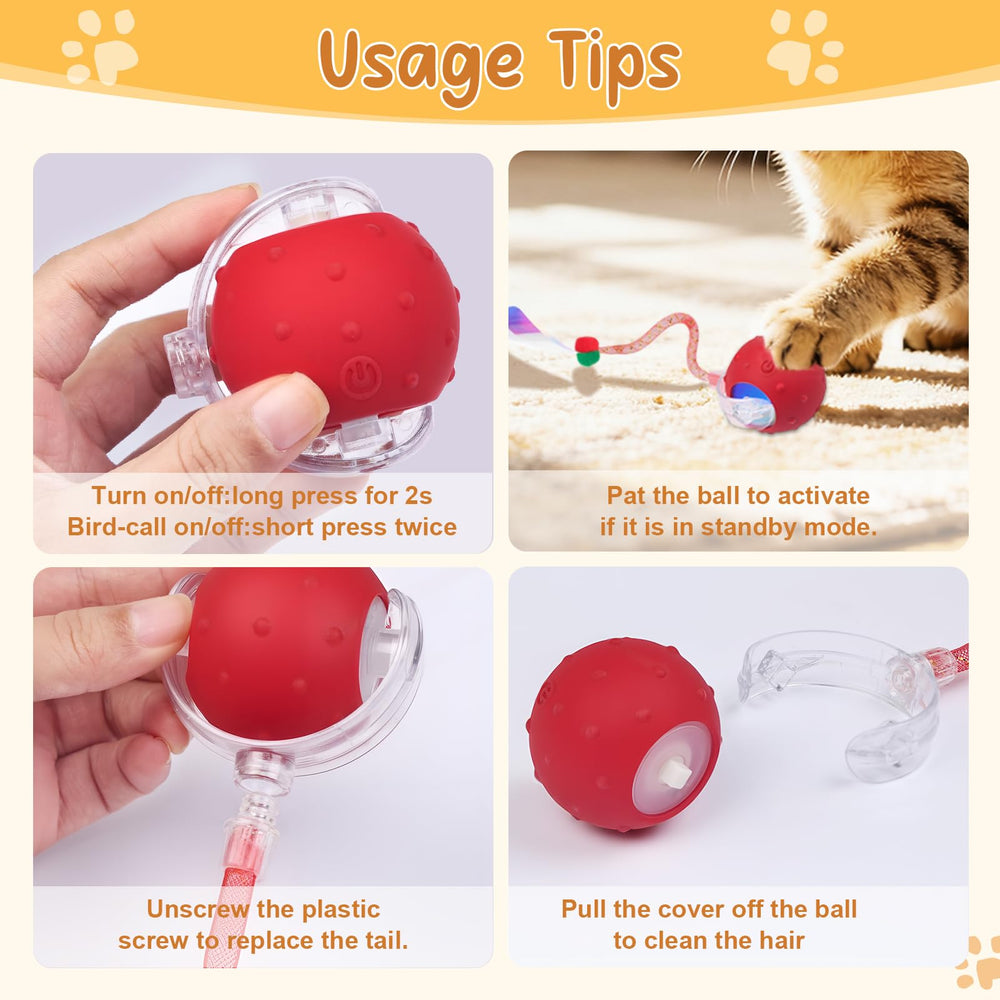 Usage Tips

Turn on/off:long press for 2s
Bird-call on/off:short press twice

Pat the ball to activate
if it is in standby mode.

Unscrew the plastic
screw to replace the tail.

Pull the cover off the ball
to clean the hair