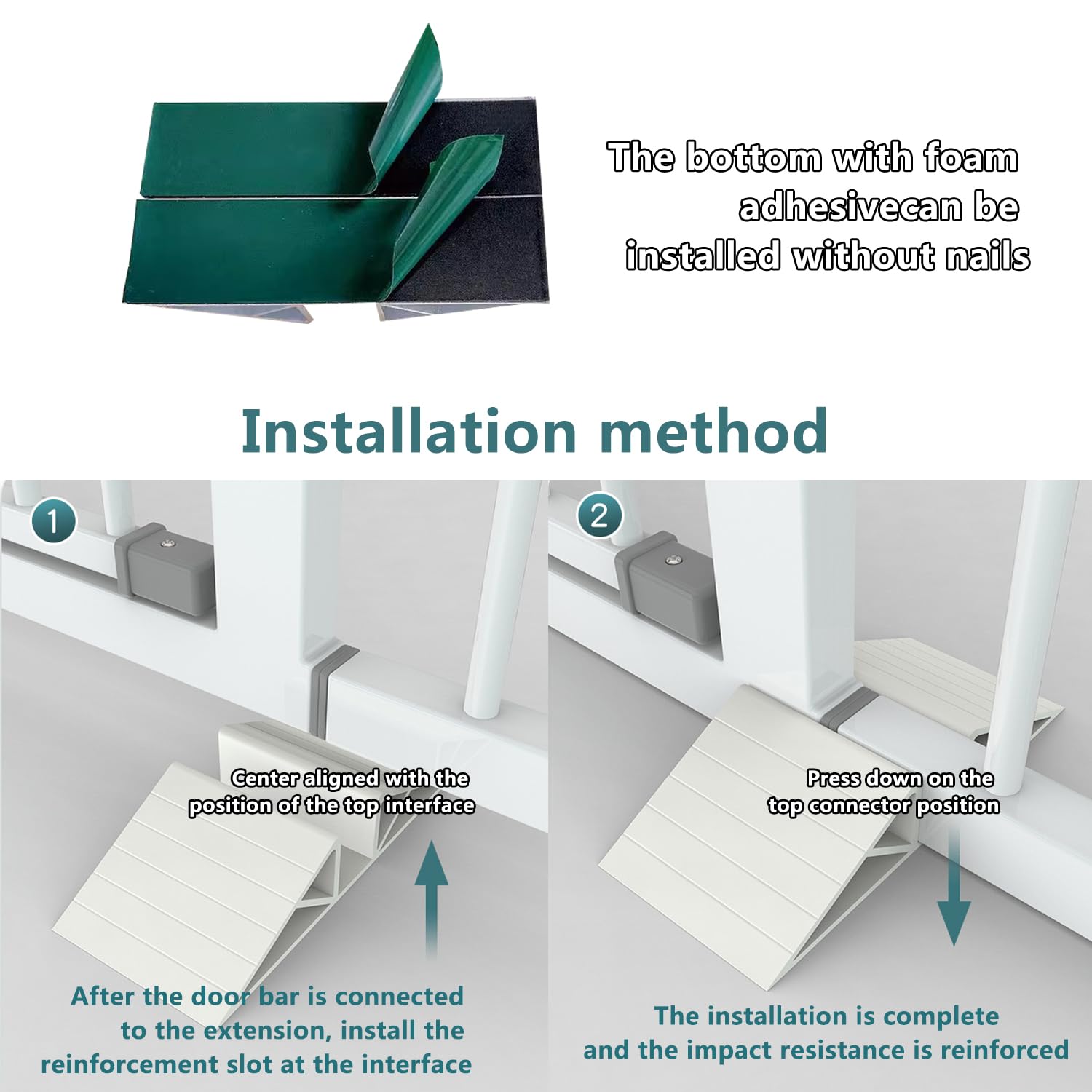 The bottom with foam adhesivecan be installed without nails

Installation method

1

Center aligned with the position of the top interface

After the door bar is connected to the extension, install the reinforcement slot at the interface

2

Press down on the top connector position

The installation is complete and the impact resistance is reinforced