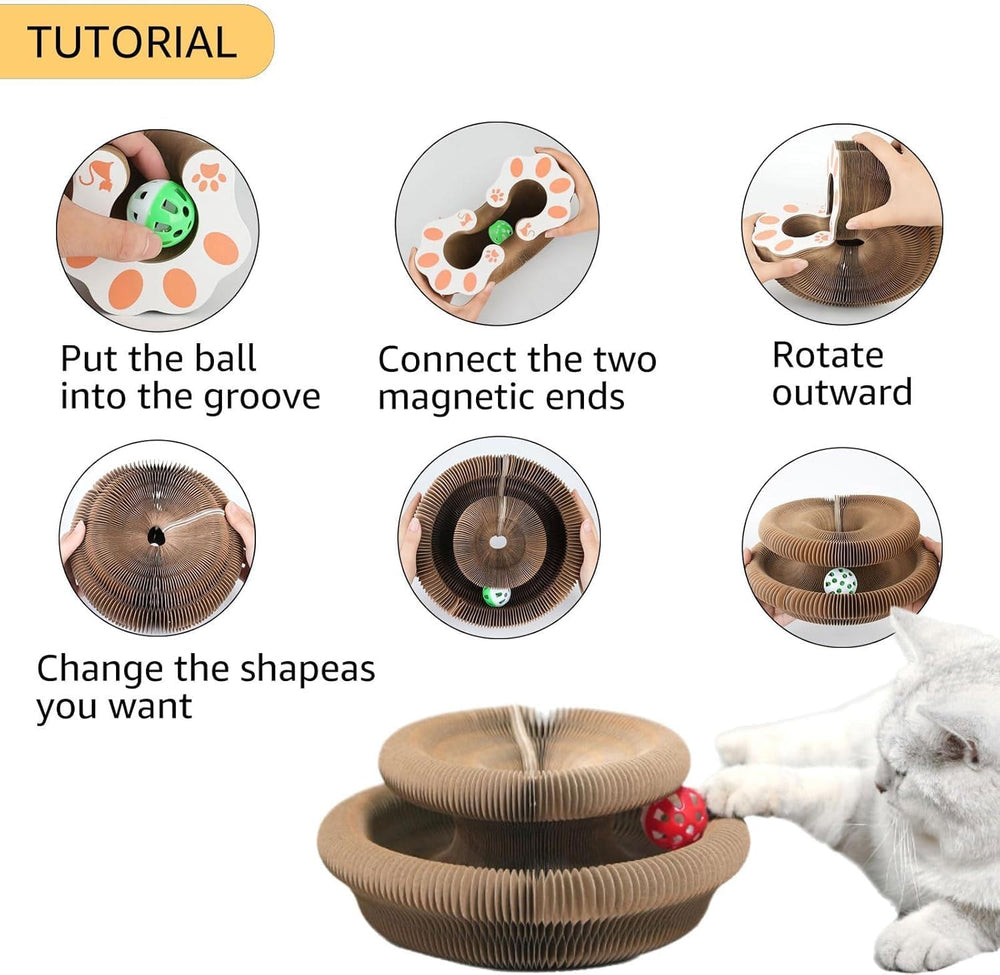 TUTORIAL

Put the ball into the groove

Connect the two magnetic ends

Rotate outward

Change the shapeas you want