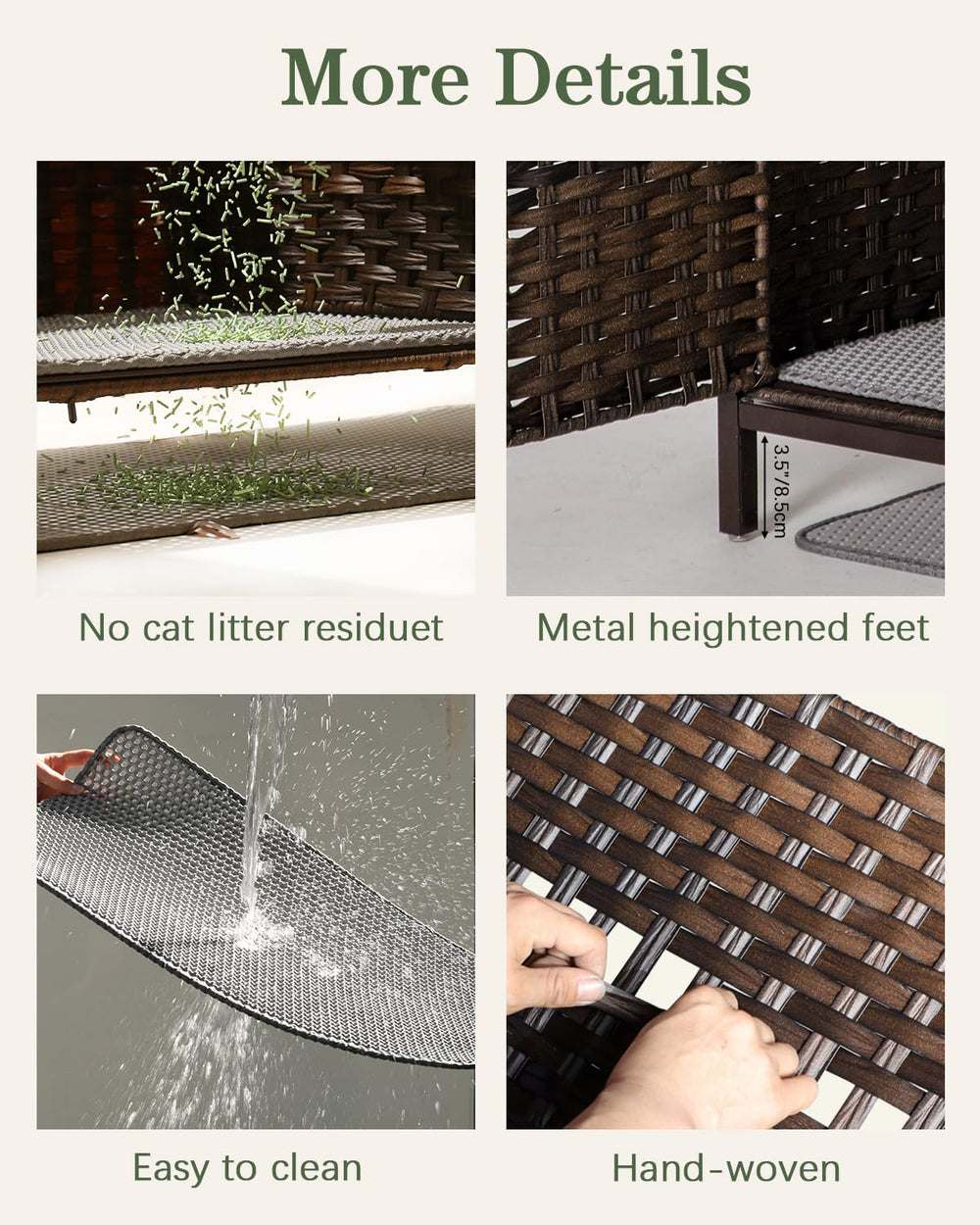 More Details

No cat litter residuet

3.5"/8.5cm

Metal heightened feet

Easy to clean

Hand-woven