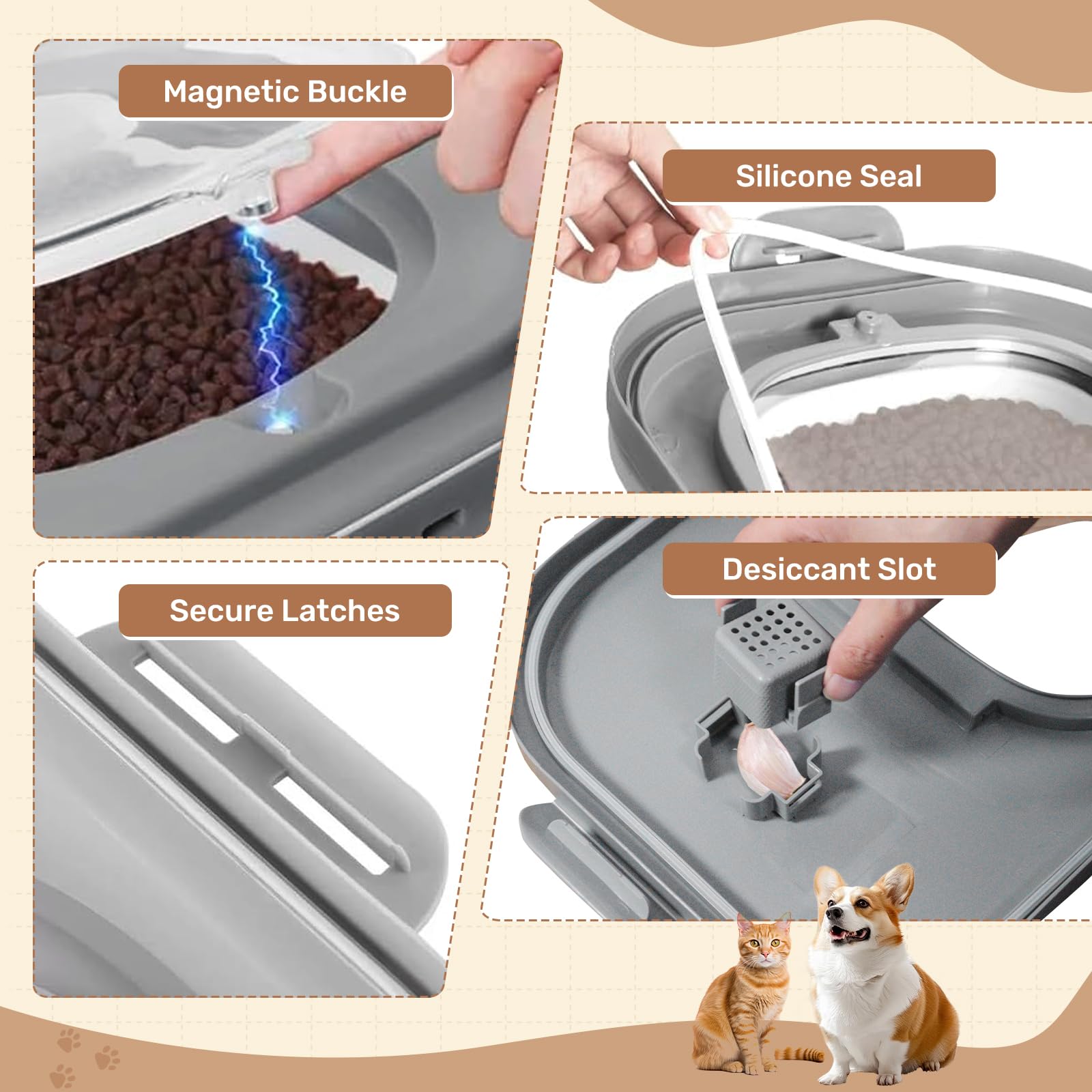 Magnetic Buckle

Silicone Seal

Secure Latches

Desiccant Slot