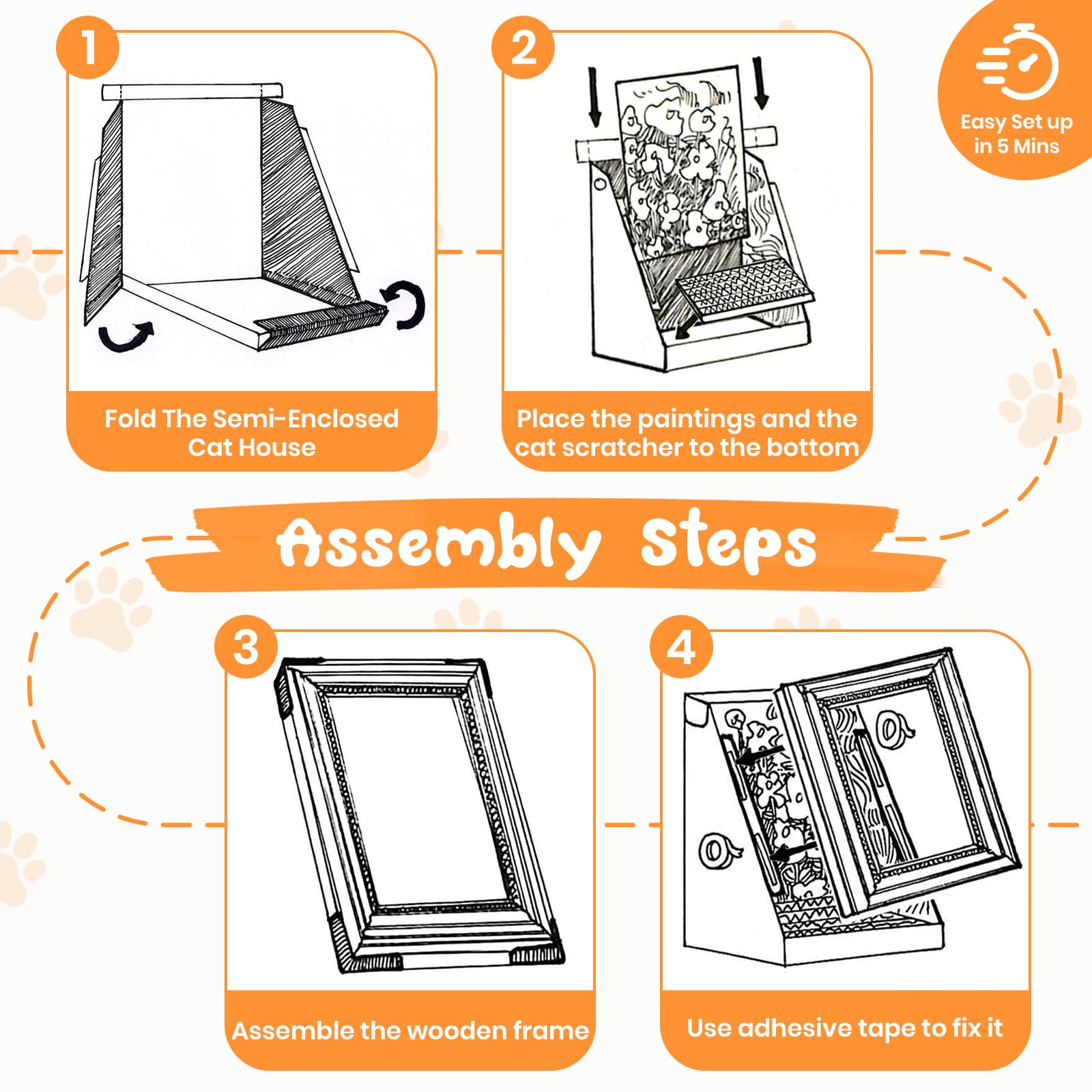 1

Fold The Semi-Enclosed Cat House

2

Place the paintings and the cat scratcher to the bottom

Easy Set up in 5 Mins

Assembly Steps

3

Assemble the wooden frame

4

Use adhesive tape to fix it