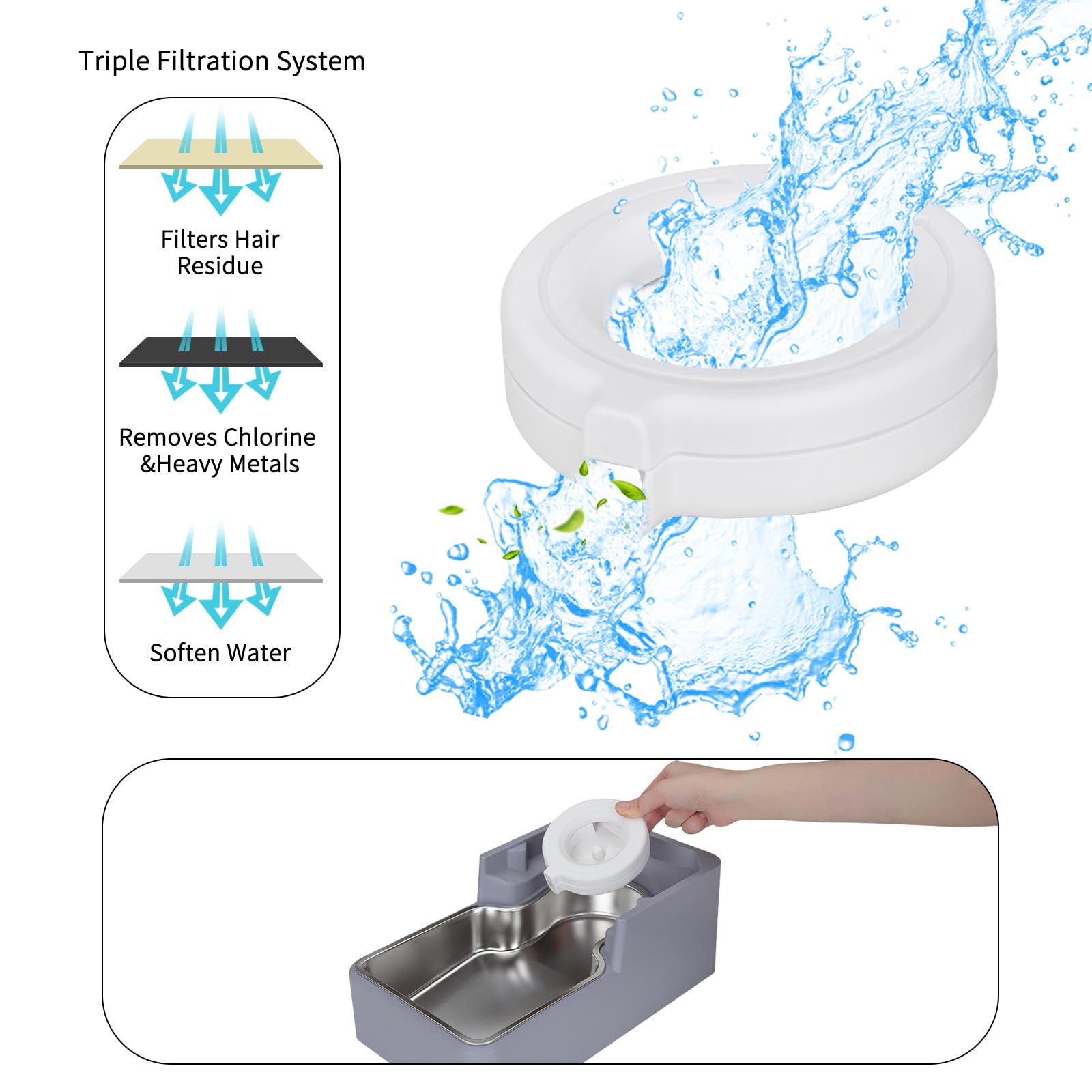 Triple Filtration System

Filters Hair Residue

Removes Chlorine &Heavy Metals

Soften Water