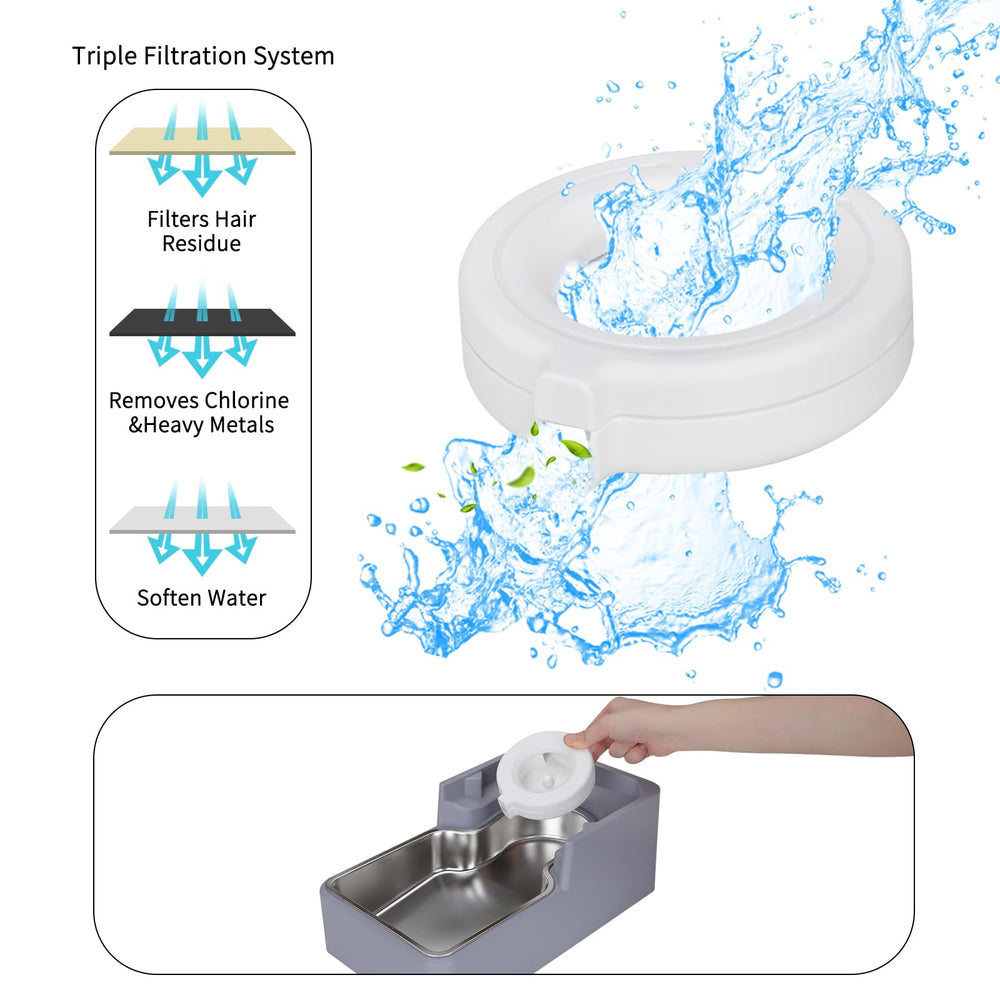 Triple Filtration System

Filters Hair Residue

Removes Chlorine &Heavy Metals

Soften Water