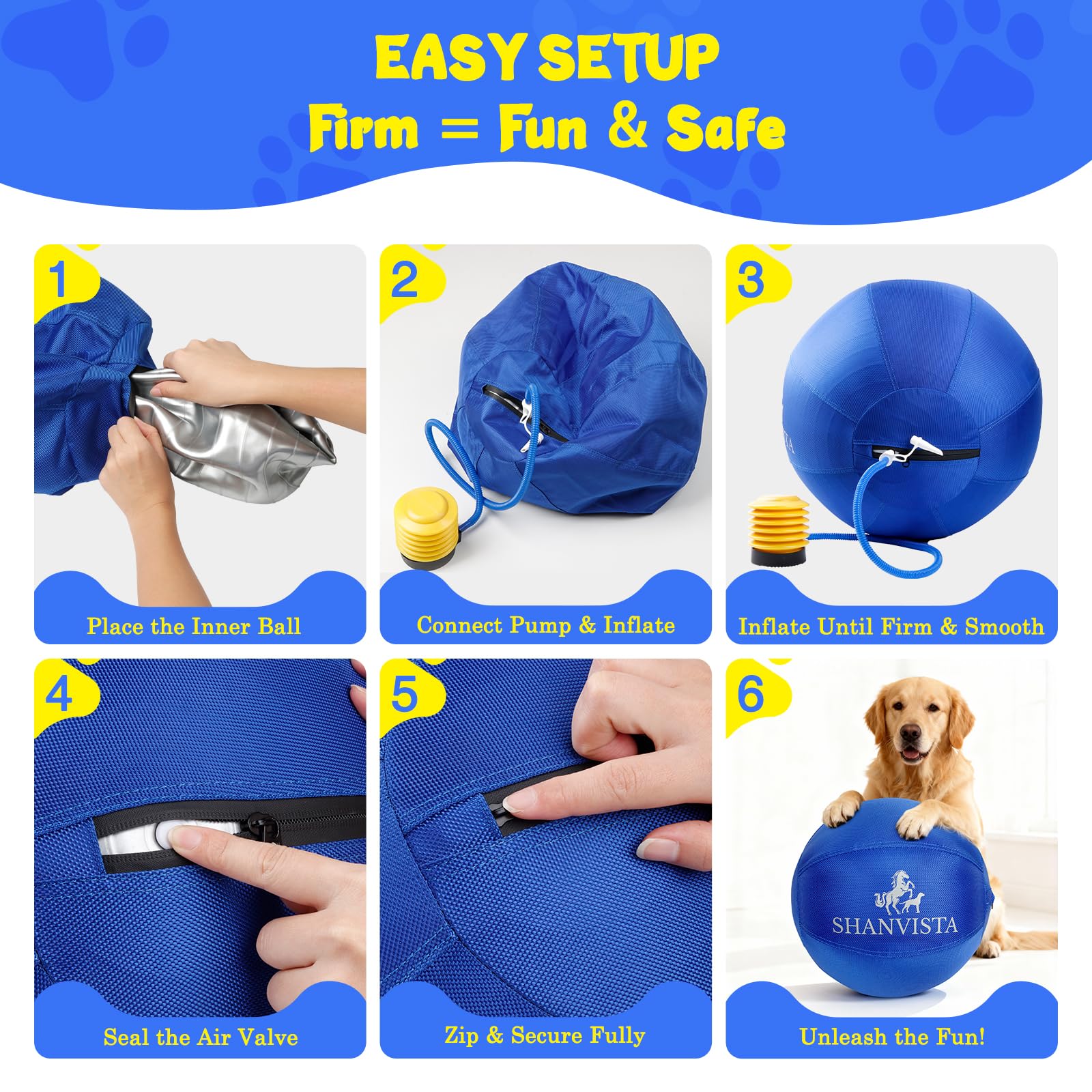 EASY SETUP
Firm = Fun & Safe

1
Place the Inner Ball

2
Connect Pump & Inflate

3
Inflate Until Firm & Smooth

4
Seal the Air Valve

5
Zip & Secure Fully

6
SHANVISTA
Unleash the Fun!