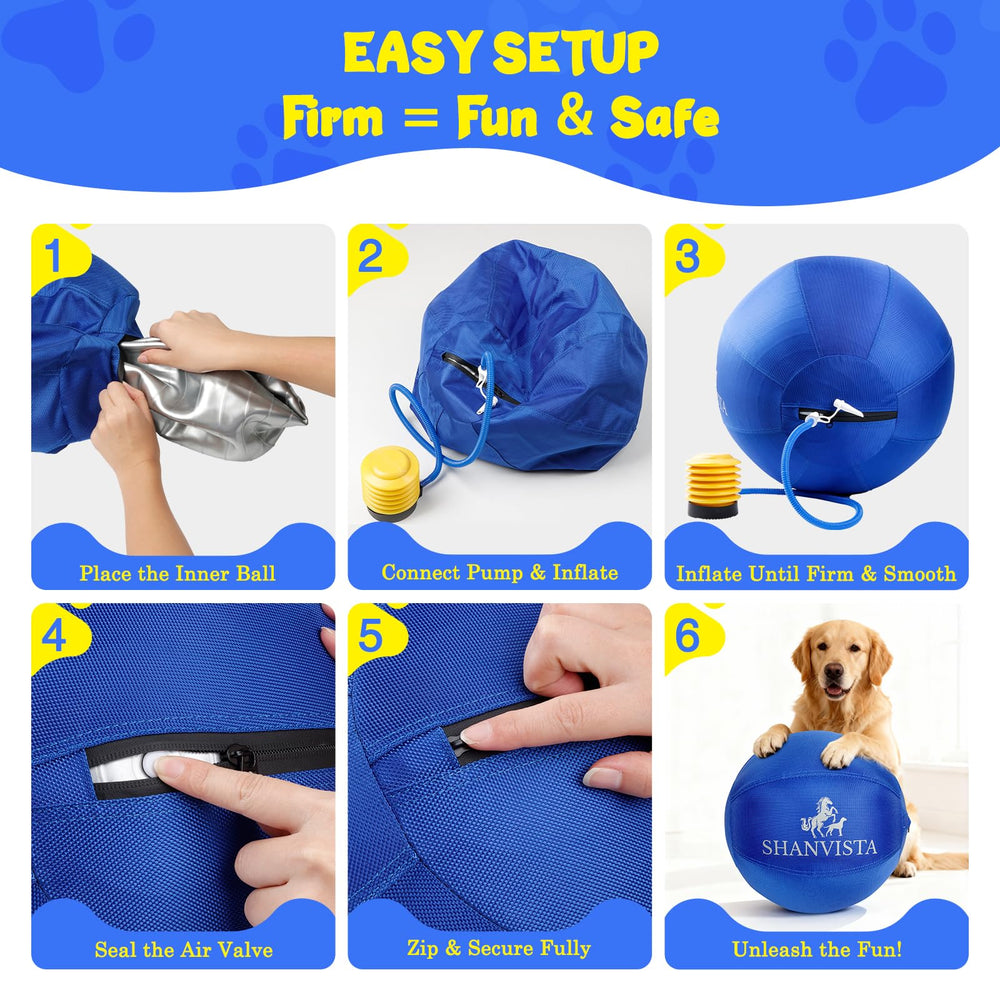 EASY SETUP
Firm = Fun & Safe

1
Place the Inner Ball

2
Connect Pump & Inflate

3
Inflate Until Firm & Smooth

4
Seal the Air Valve

5
Zip & Secure Fully

6
SHANVISTA
Unleash the Fun!