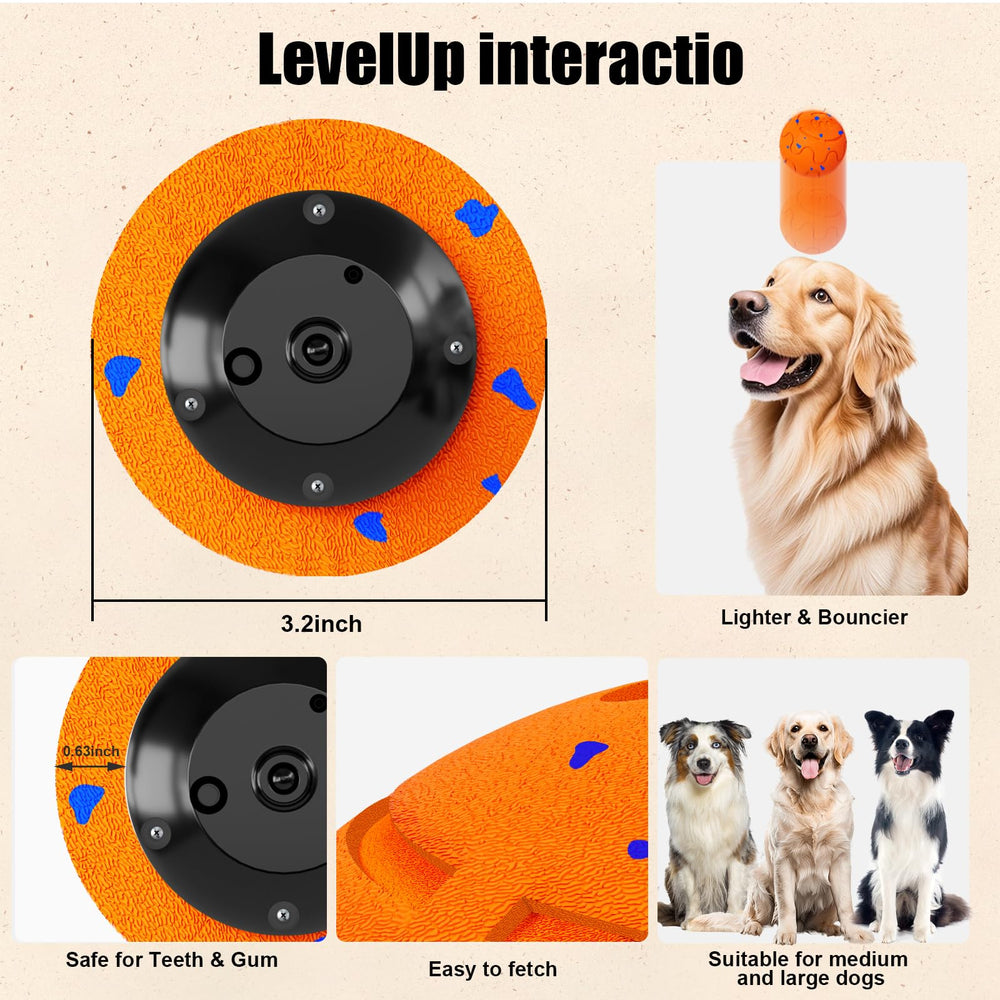 LevelUp interactio

3.2inch

Lighter & Bouncier

0.63inch

Safe for Teeth & Gum

Easy to fetch

Suitable for medium and large dogs