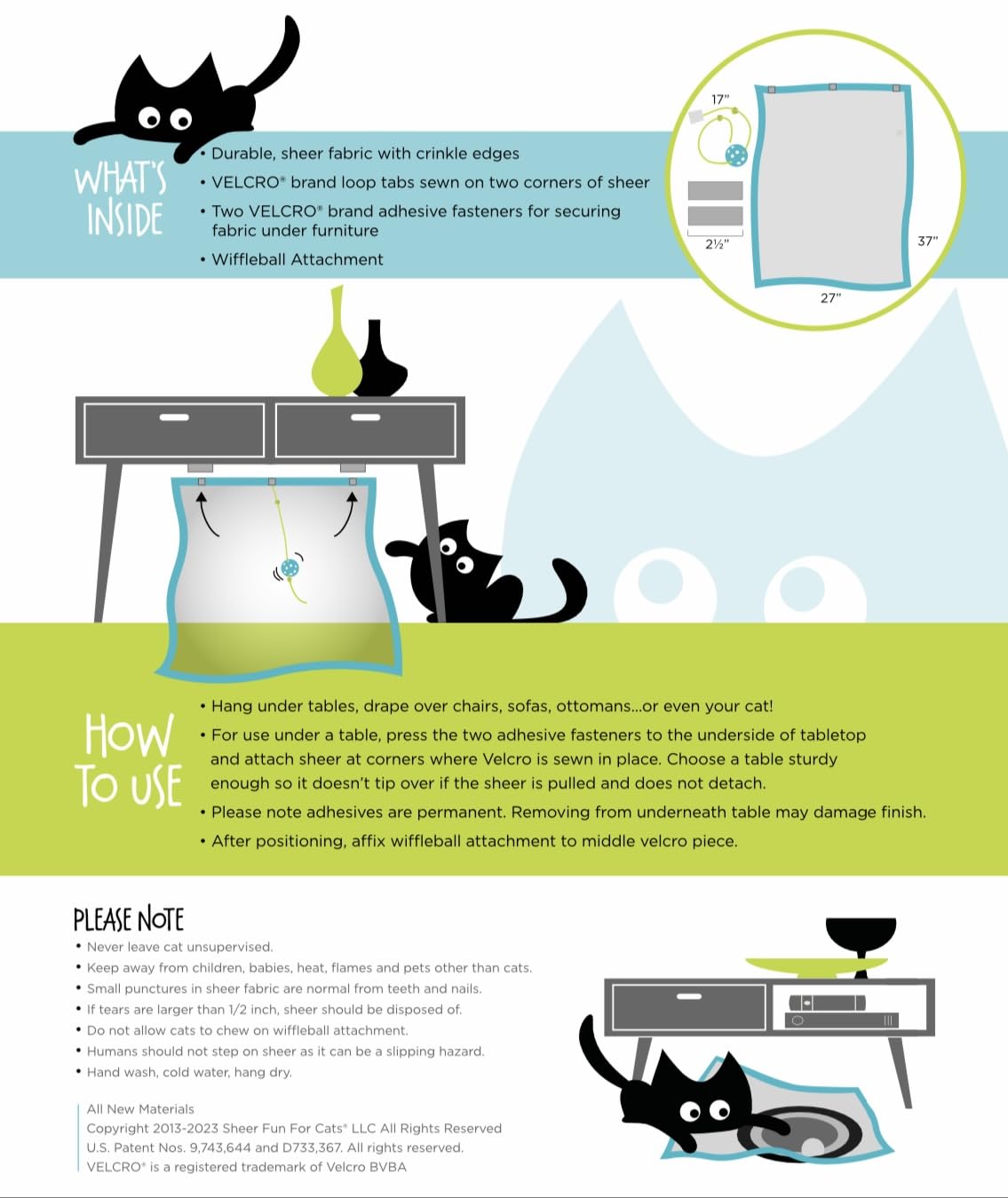 WHAT'S INSIDE

• Durable, sheer fabric with crinkle edges
• VELCRO® brand loop tabs sewn on two corners of sheer
• Two VELCRO® brand adhesive fasteners for securing fabric under furniture
• Wiffleball Attachment

17"
2½"
37"
27"

HOW TO USE

• Hang under tables, drape over chairs, sofas, ottomans...or even your cat!
• For use under a table, press the two adhesive fasteners to the underside of tabletop and attach sheer at corners where Velcro is sewn in place. Choose a table sturdy enough so it doesn't tip over if the sheer is pulled and does not detach.
• Please note adhesives are permanent. Removing from underneath table may damage finish.
• After positioning, affix wiffleball attachment to middle velcro piece.

PLEASE NOTE

• Never leave cat unsupervised.
• Keep away from children, babies, heat, flames and pets other than cats.
• Small punctures in sheer fabric are normal from teeth and nails.
• If tears are larger than 1/2 inch, sheer should be disposed of.
• Do not allow cats to chew on wiffleball attachment.
• Humans should not step on sheer as it can be a slipping hazard.
• Hand wash, cold water, hang dry.

All New Materials
Copyright 2013-2023 Sheer Fun For Cats® LLC All Rights Reserved
U.S. Patent Nos. 9,743,644 and D733,367. All rights reserved.
VELCRO® is a registered trademark of Velcro BVBA