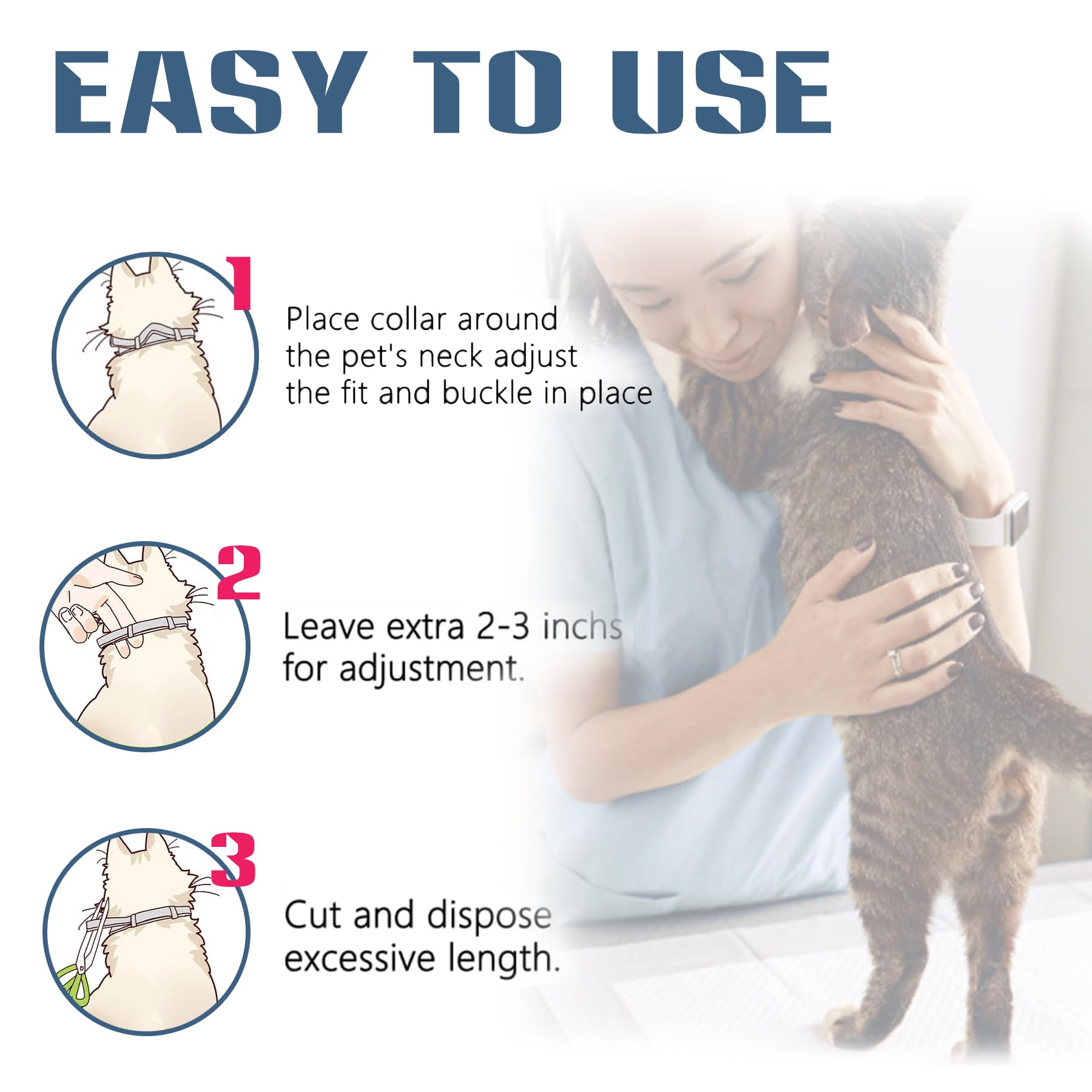 EASY TO USE

1

Place collar around the pet's neck adjust the fit and buckle in place

2

Leave extra 2-3 inchs for adjustment.

3

Cut and dispose excessive length.