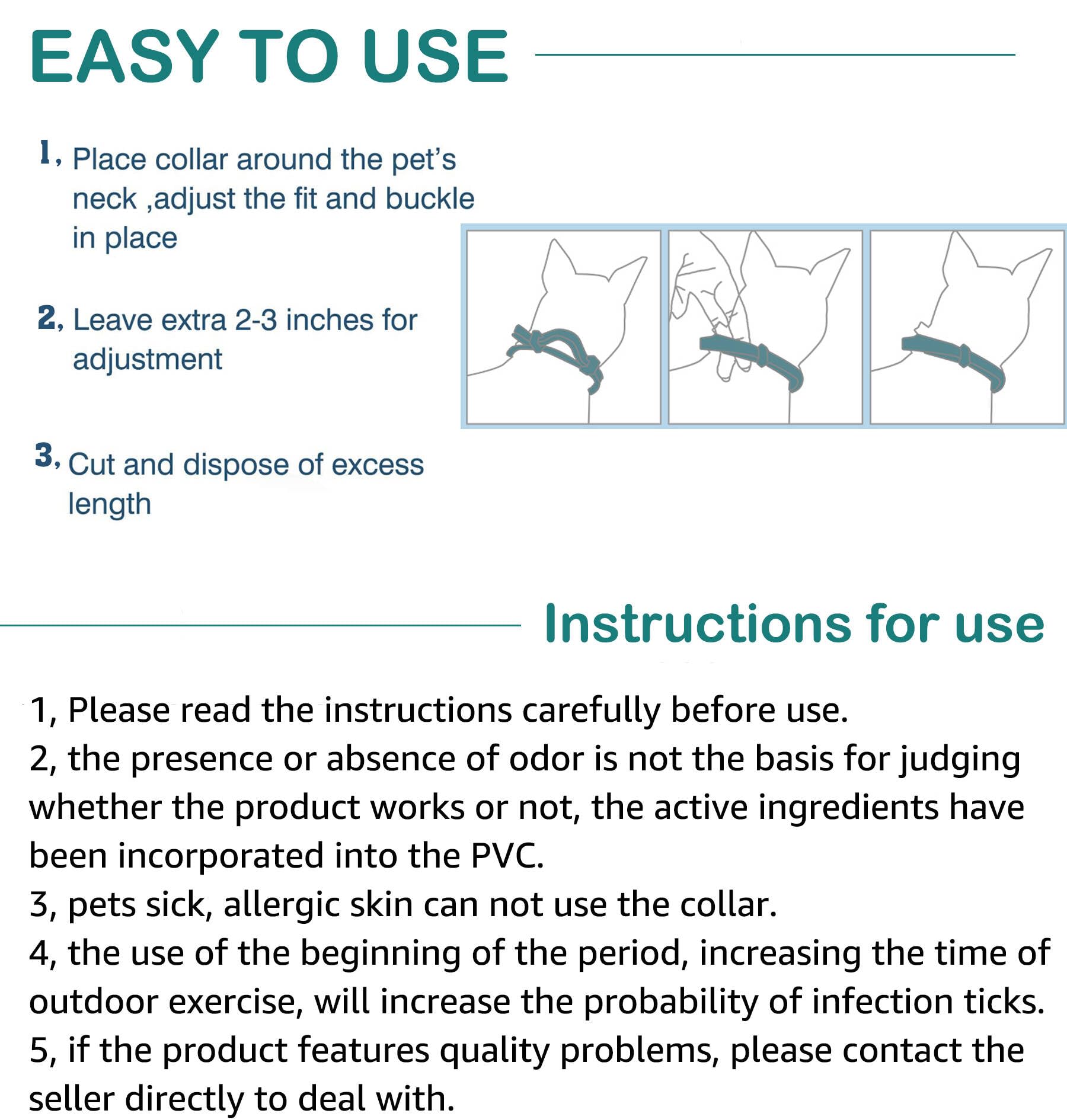 EASY TO USE

1, Place collar around the pet's neck ,adjust the fit and buckle in place

2, Leave extra 2-3 inches for adjustment

3, Cut and dispose of excess length

Instructions for use

1, Please read the instructions carefully before use.
2, the presence or absence of odor is not the basis for judging whether the product works or not, the active ingredients have been incorporated into the PVC.
3, pets sick, allergic skin can not use the collar.
4, the use of the beginning of the period, increasing the time of outdoor exercise, will increase the probability of infection ticks.
5, if the product features quality problems, please contact the seller directly to deal with.