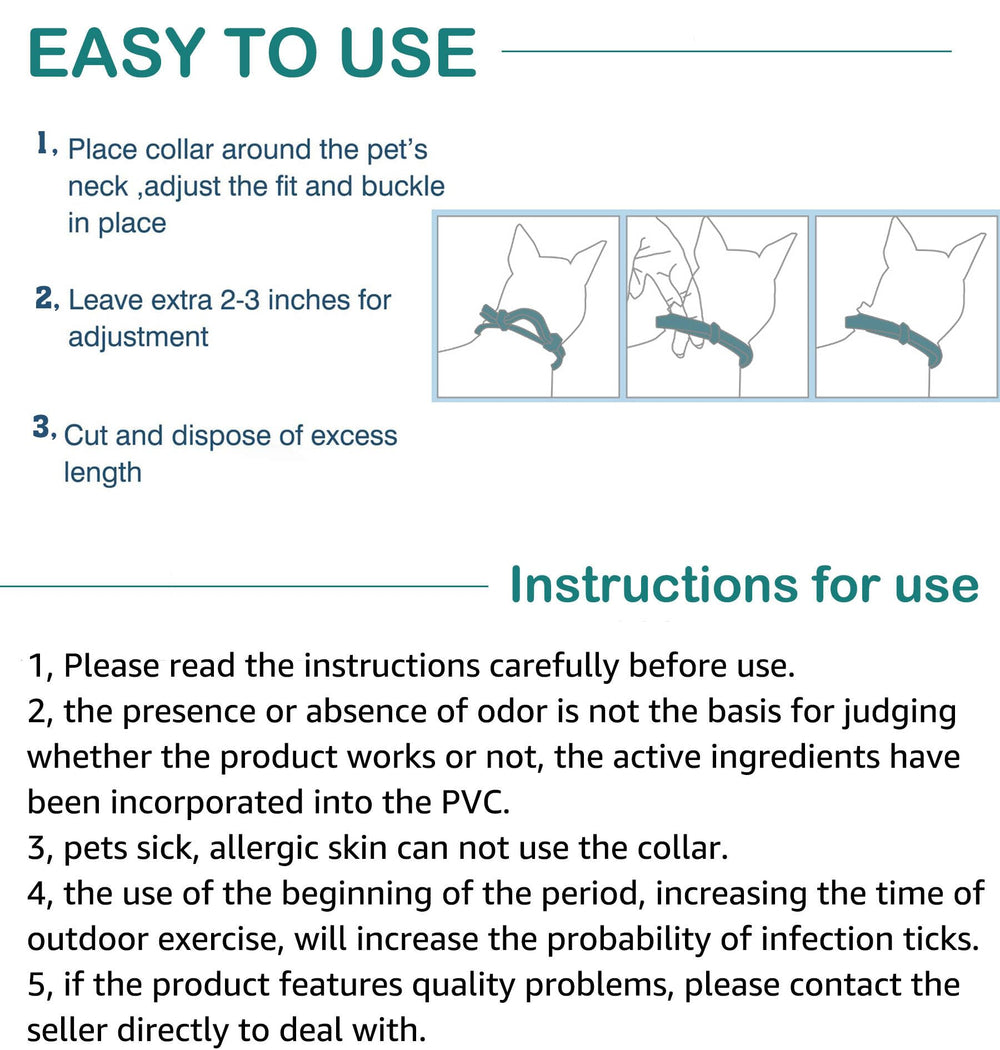 EASY TO USE

1, Place collar around the pet's neck ,adjust the fit and buckle in place

2, Leave extra 2-3 inches for adjustment

3, Cut and dispose of excess length

Instructions for use

1, Please read the instructions carefully before use.
2, the presence or absence of odor is not the basis for judging whether the product works or not, the active ingredients have been incorporated into the PVC.
3, pets sick, allergic skin can not use the collar.
4, the use of the beginning of the period, increasing the time of outdoor exercise, will increase the probability of infection ticks.
5, if the product features quality problems, please contact the seller directly to deal with.