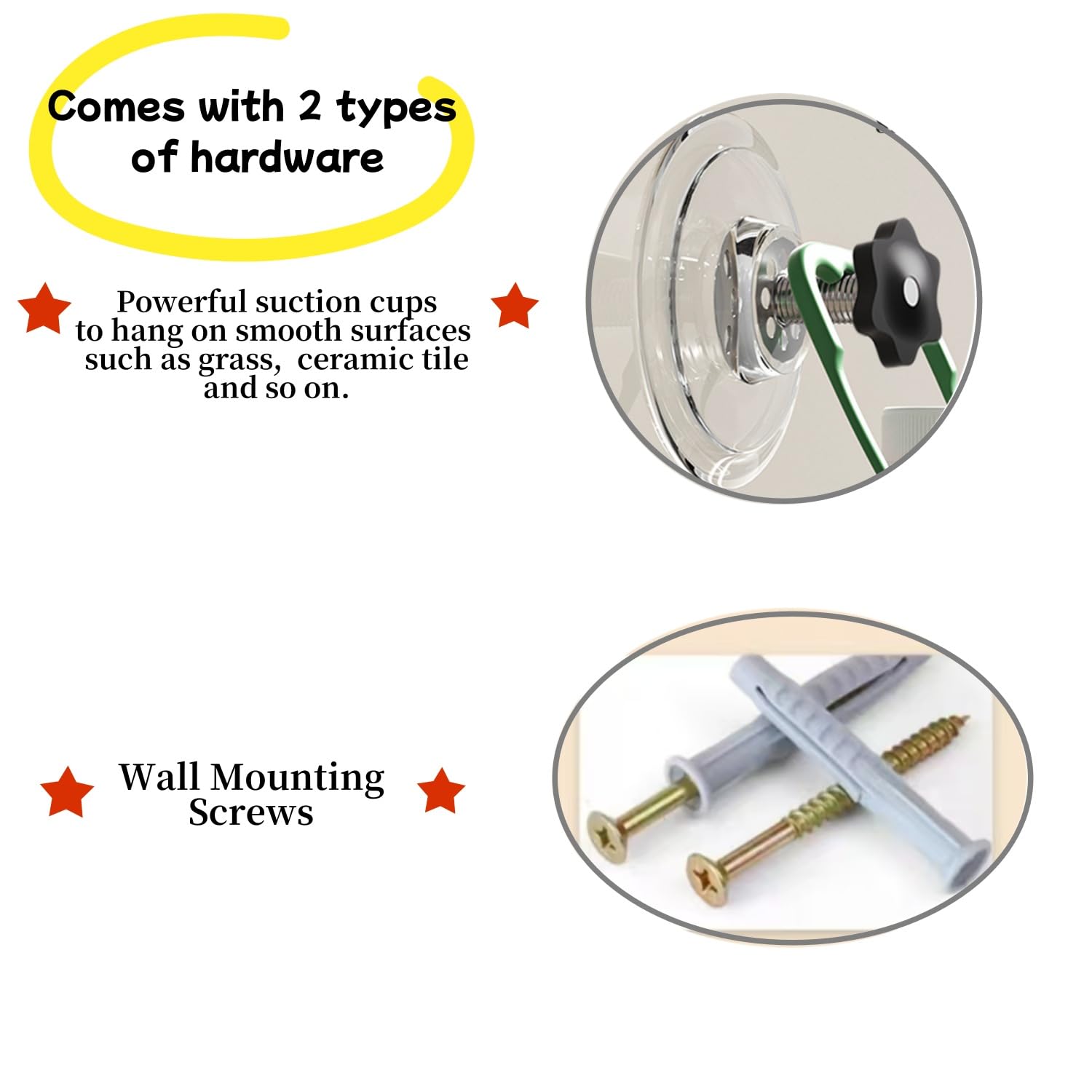 Comes with 2 types of hardware

Powerful suction cups to hang on smooth surfaces such as grass, ceramic tile and so on.

Wall Mounting Screws