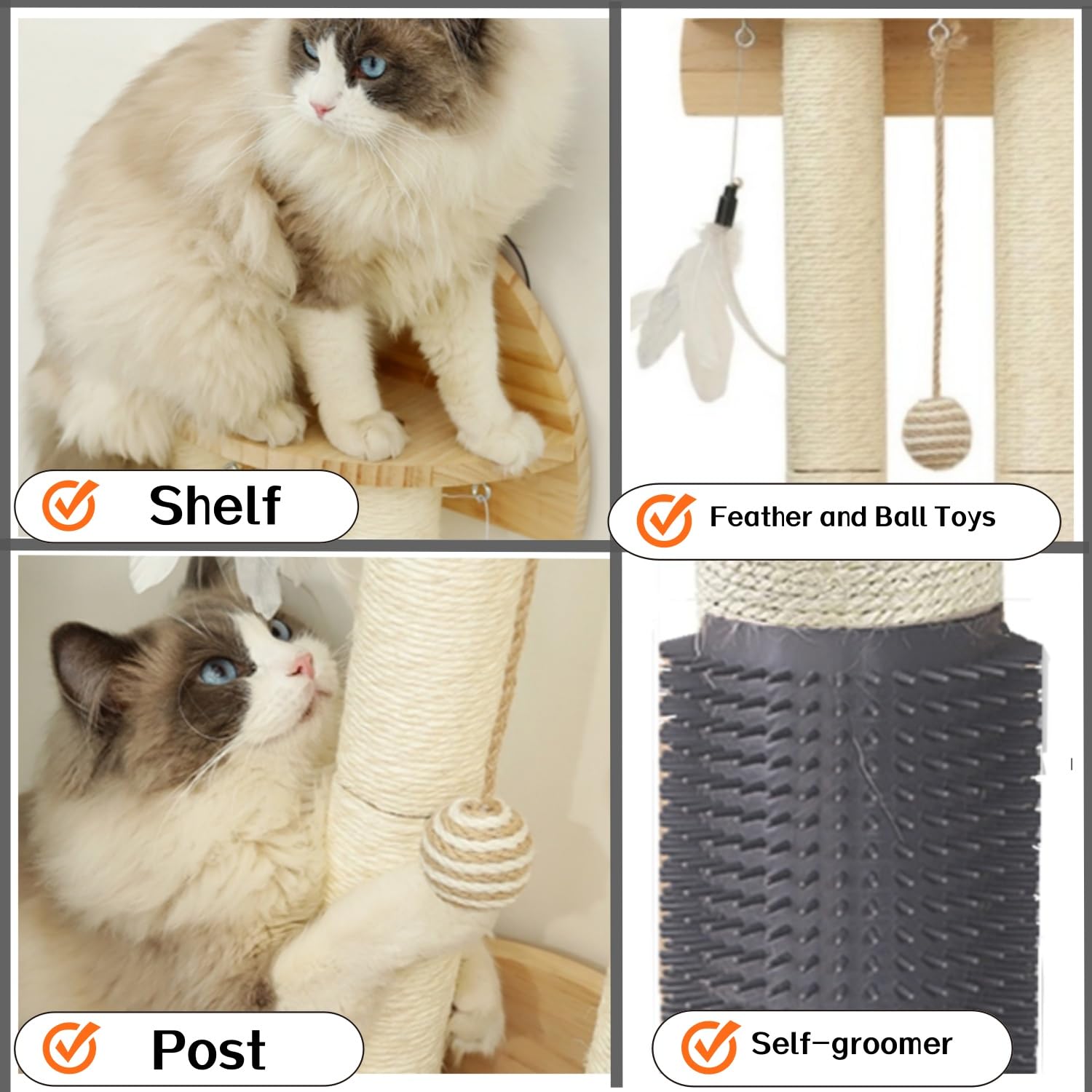 Shelf

Feather and Ball Toys

Post

Self-groomer