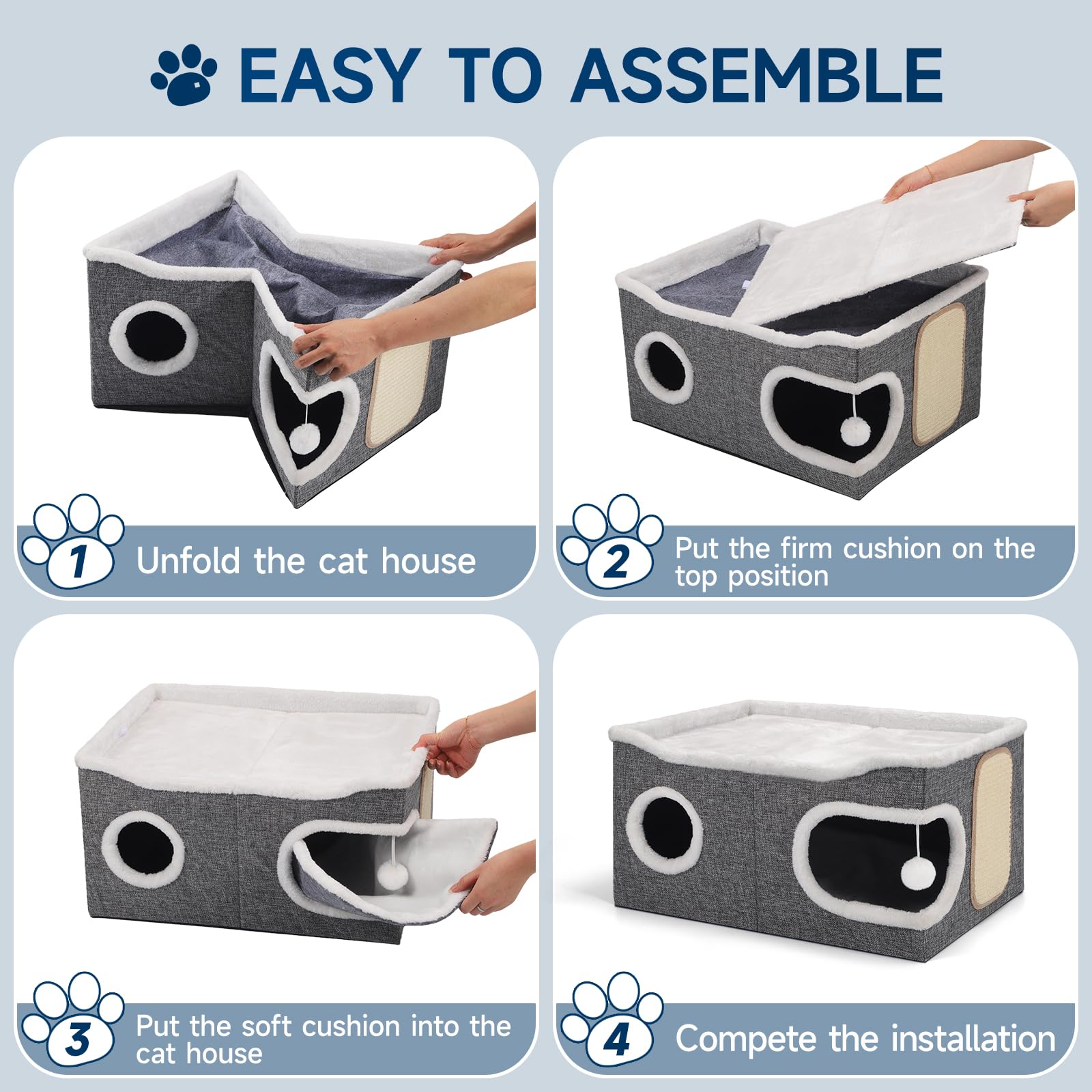 EASY TO ASSEMBLE

1 Unfold the cat house

2 Put the firm cushion on the top position

3 Put the soft cushion into the cat house

4 Compete the installation