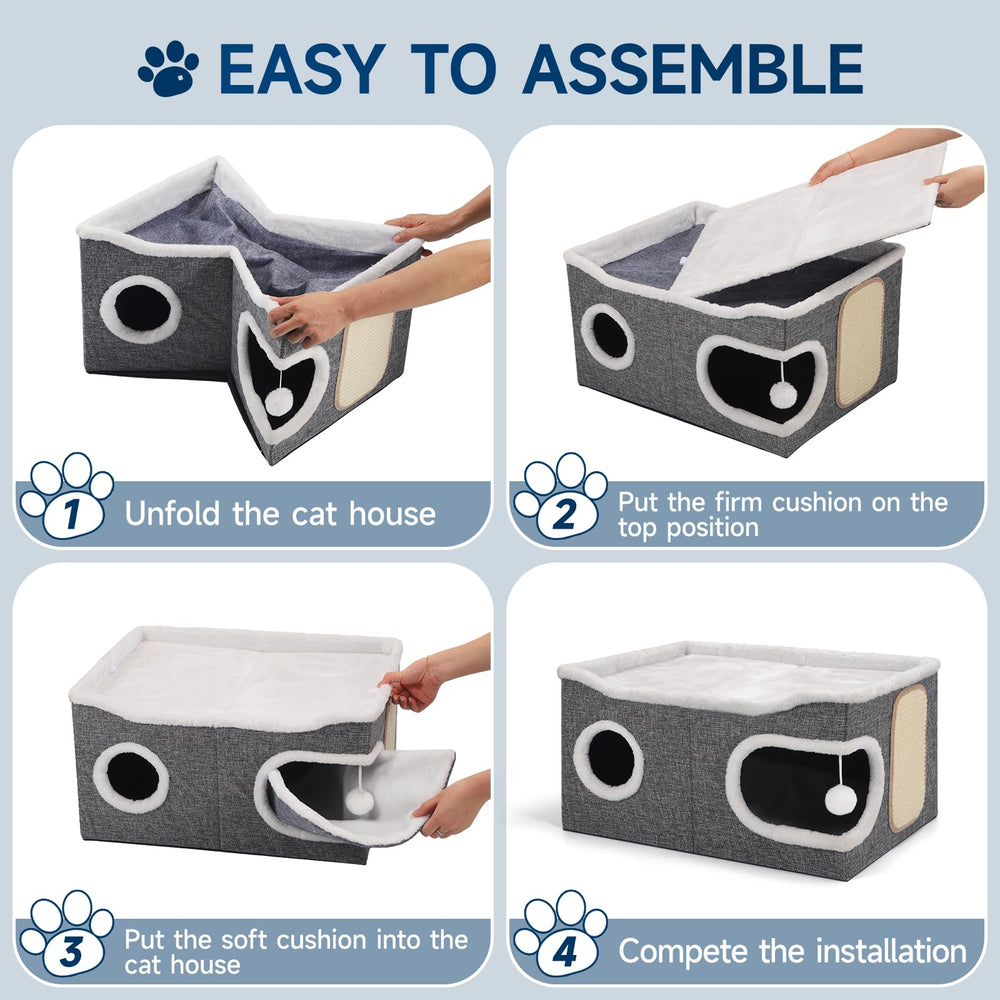 EASY TO ASSEMBLE

1 Unfold the cat house

2 Put the firm cushion on the top position

3 Put the soft cushion into the cat house

4 Compete the installation