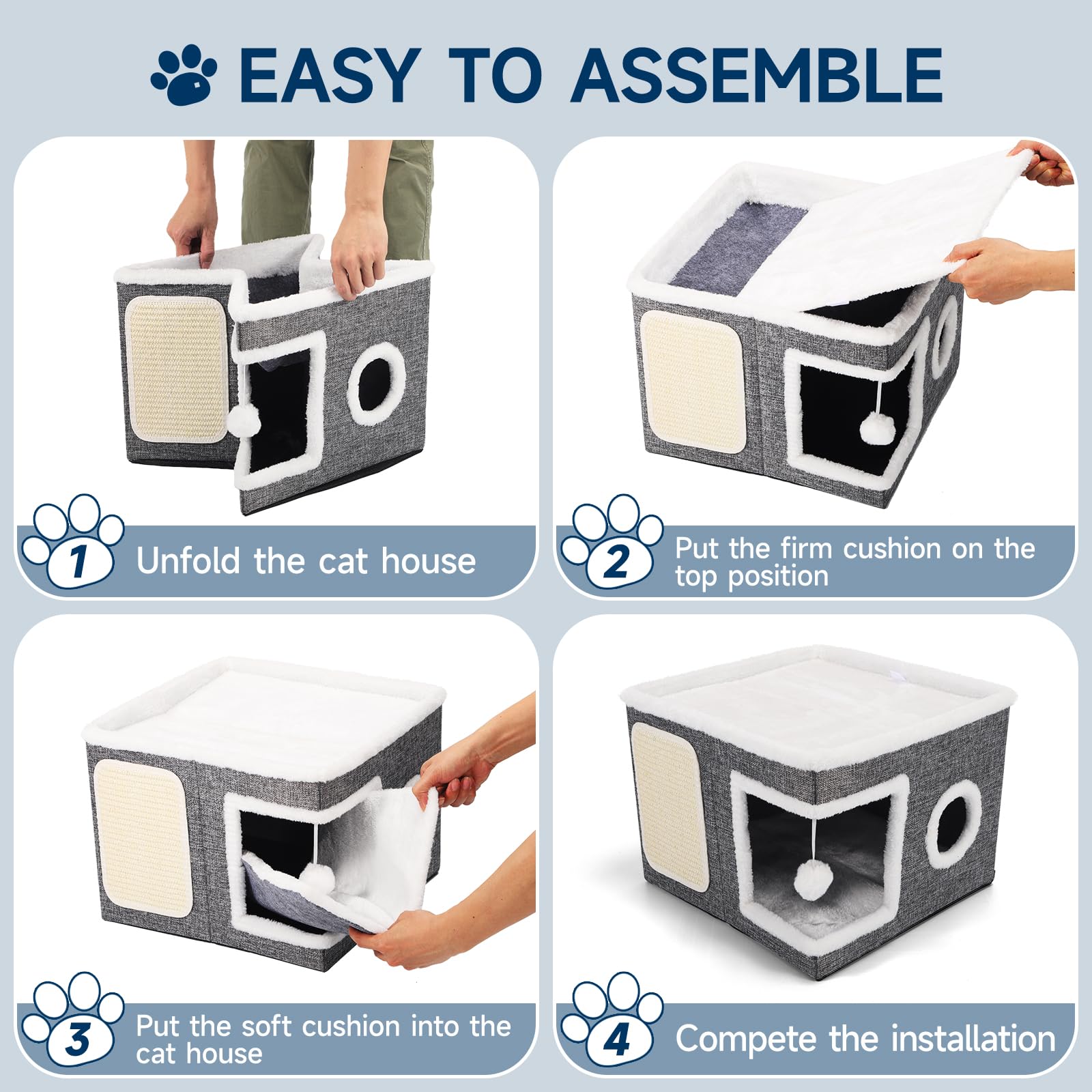 EASY TO ASSEMBLE

1 Unfold the cat house

2 Put the firm cushion on the top position

3 Put the soft cushion into the cat house

4 Compete the installation