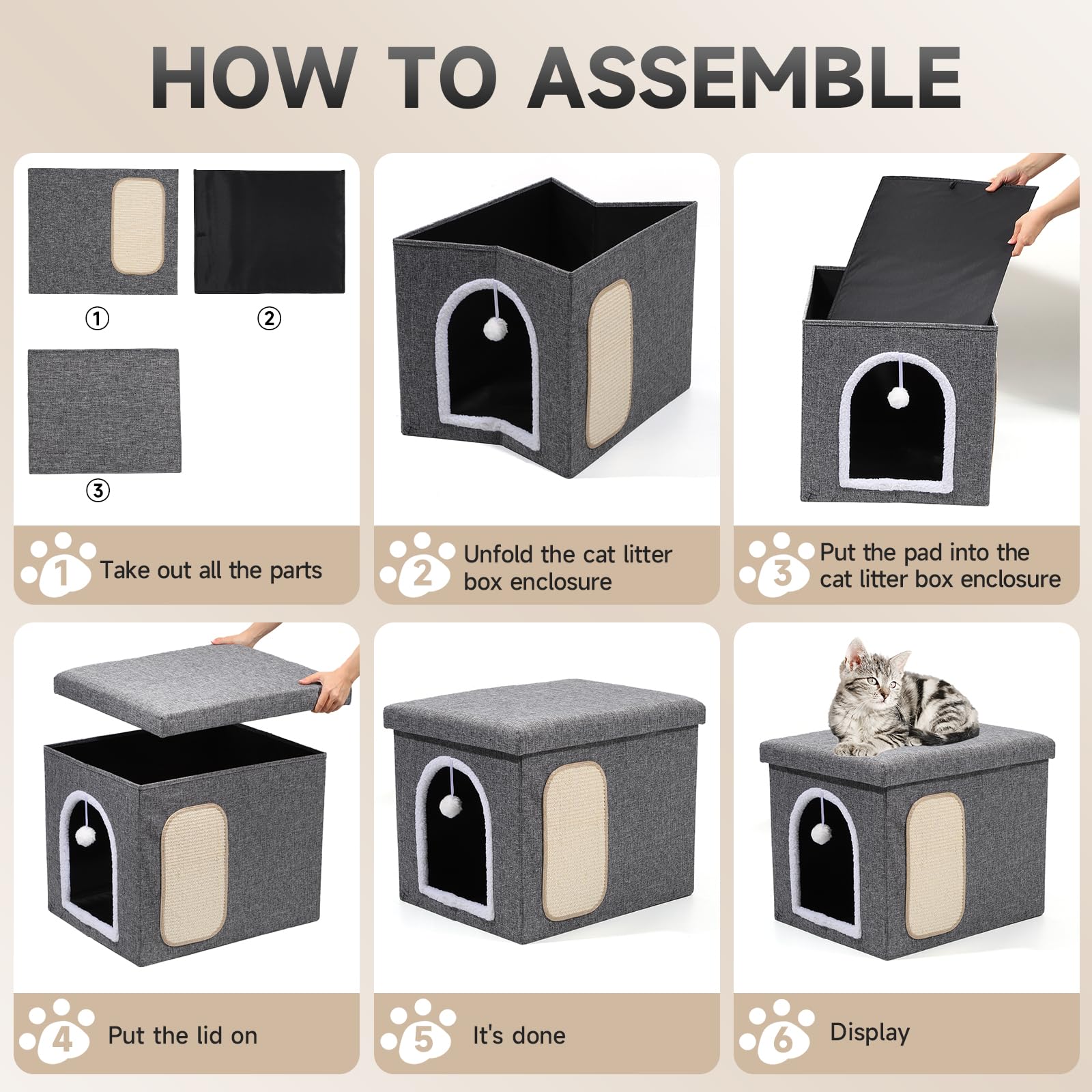 HOW TO ASSEMBLE

①

②

③

1 Take out all the parts

2 Unfold the cat litter box enclosure

3 Put the pad into the cat litter box enclosure

4 Put the lid on

5 It's done

6 Display