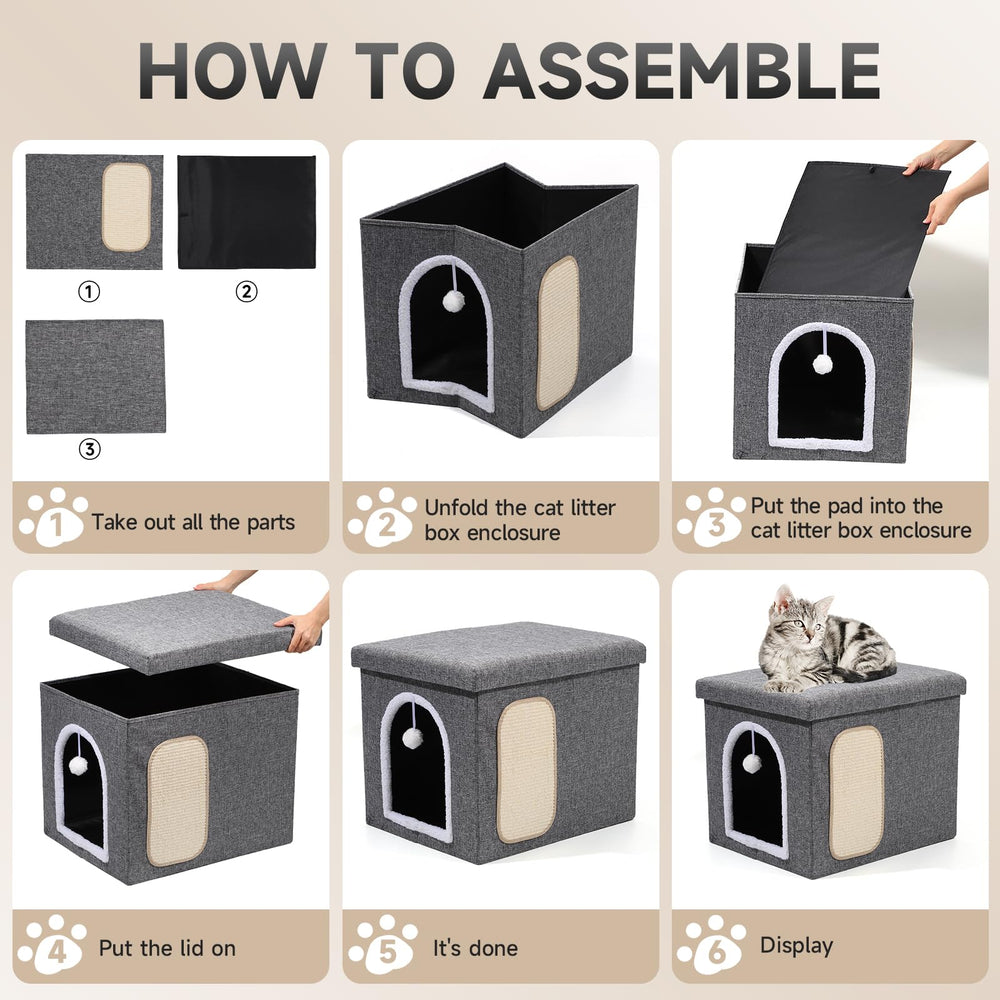 HOW TO ASSEMBLE

①

②

③

1 Take out all the parts

2 Unfold the cat litter box enclosure

3 Put the pad into the cat litter box enclosure

4 Put the lid on

5 It's done

6 Display