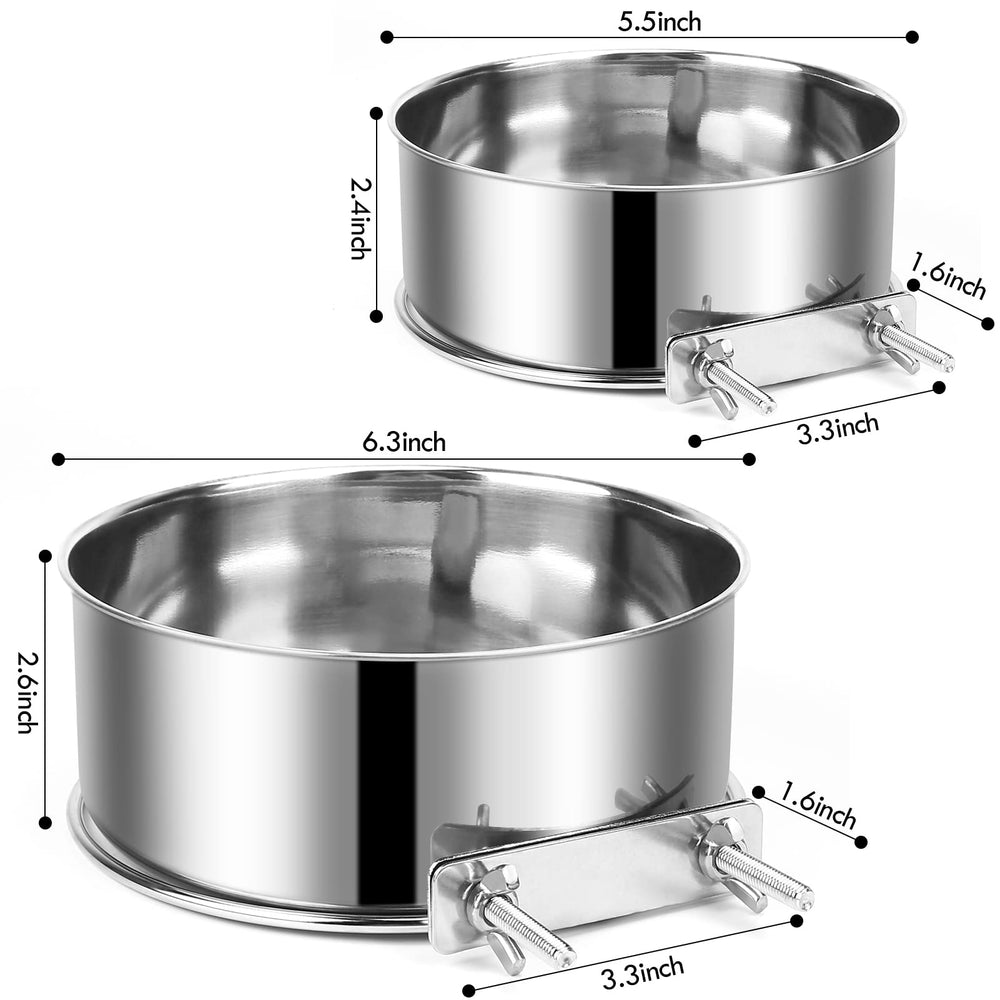 5.5inch
2.4inch
1.6inch
3.3inch
6.3inch
2.6inch
1.6inch
3.3inch