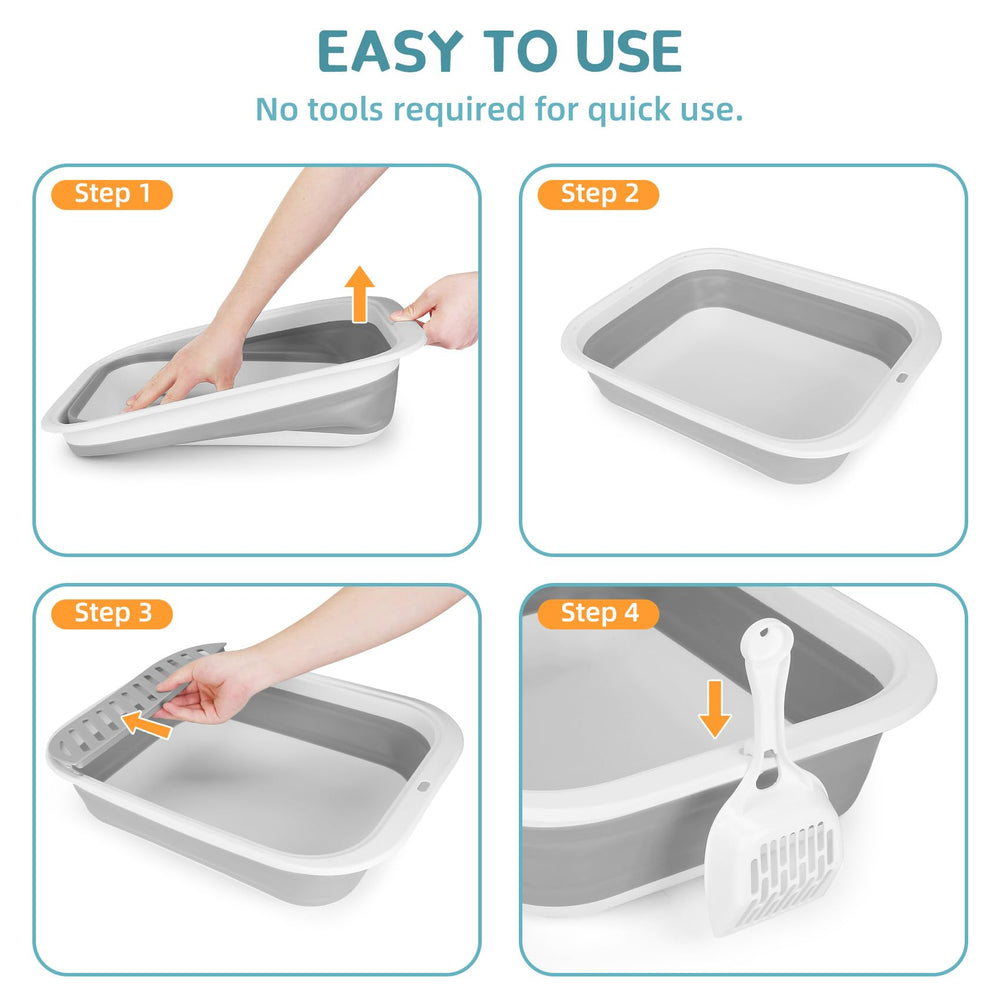 EASY TO USE
No tools required for quick use.

Step 1

Step 2

Step 3

Step 4