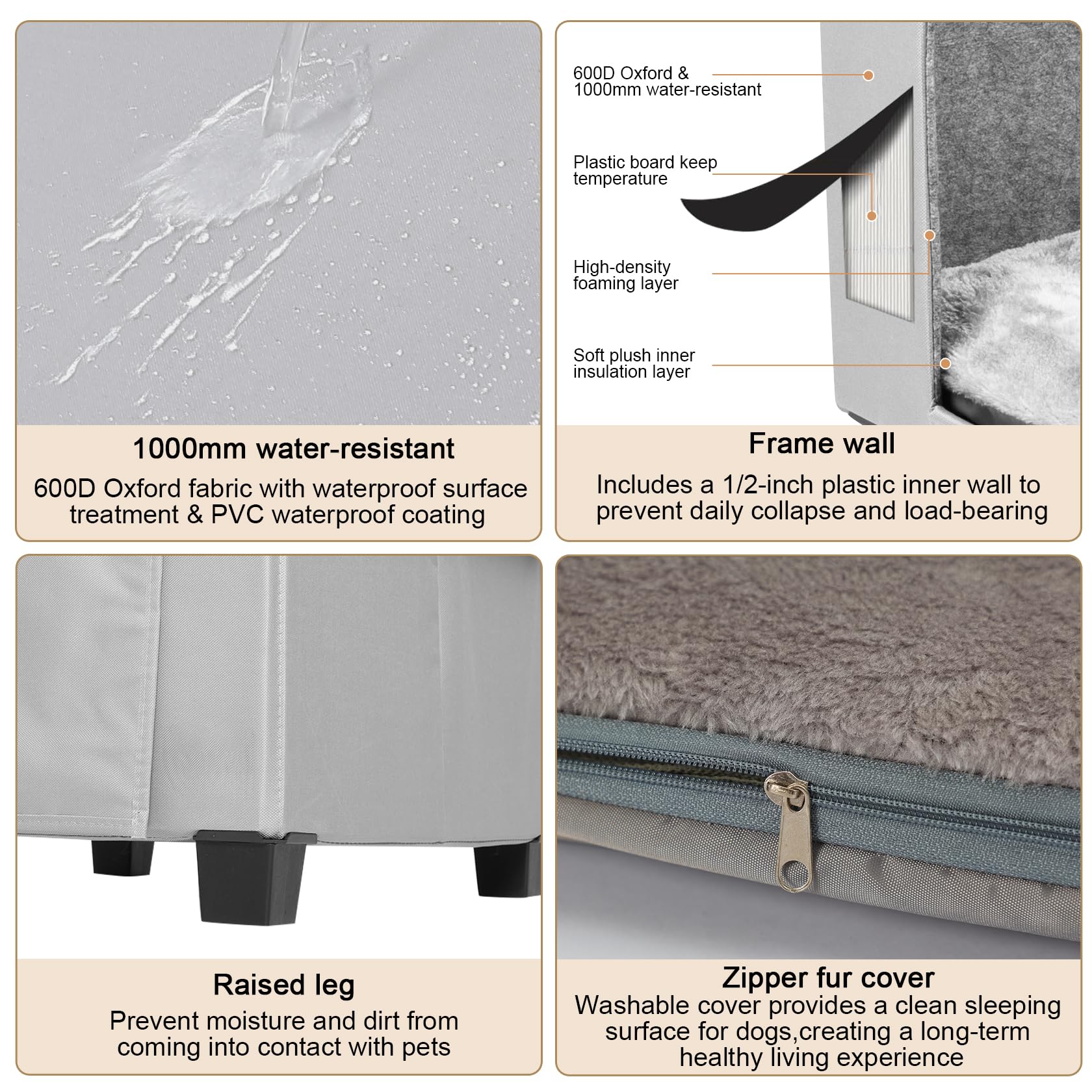 1000mm water-resistant

600D Oxford fabric with waterproof surface treatment & PVC waterproof coating

600D Oxford & 1000mm water-resistant

Plastic board keep temperature

High-density foaming layer

Soft plush inner insulation layer

Frame wall

Includes a 1/2-inch plastic inner wall to prevent daily collapse and load-bearing

Raised leg

Prevent moisture and dirt from coming into contact with pets

Zipper fur cover

Washable cover provides a clean sleeping surface for dogs,creating a long-term healthy living experience