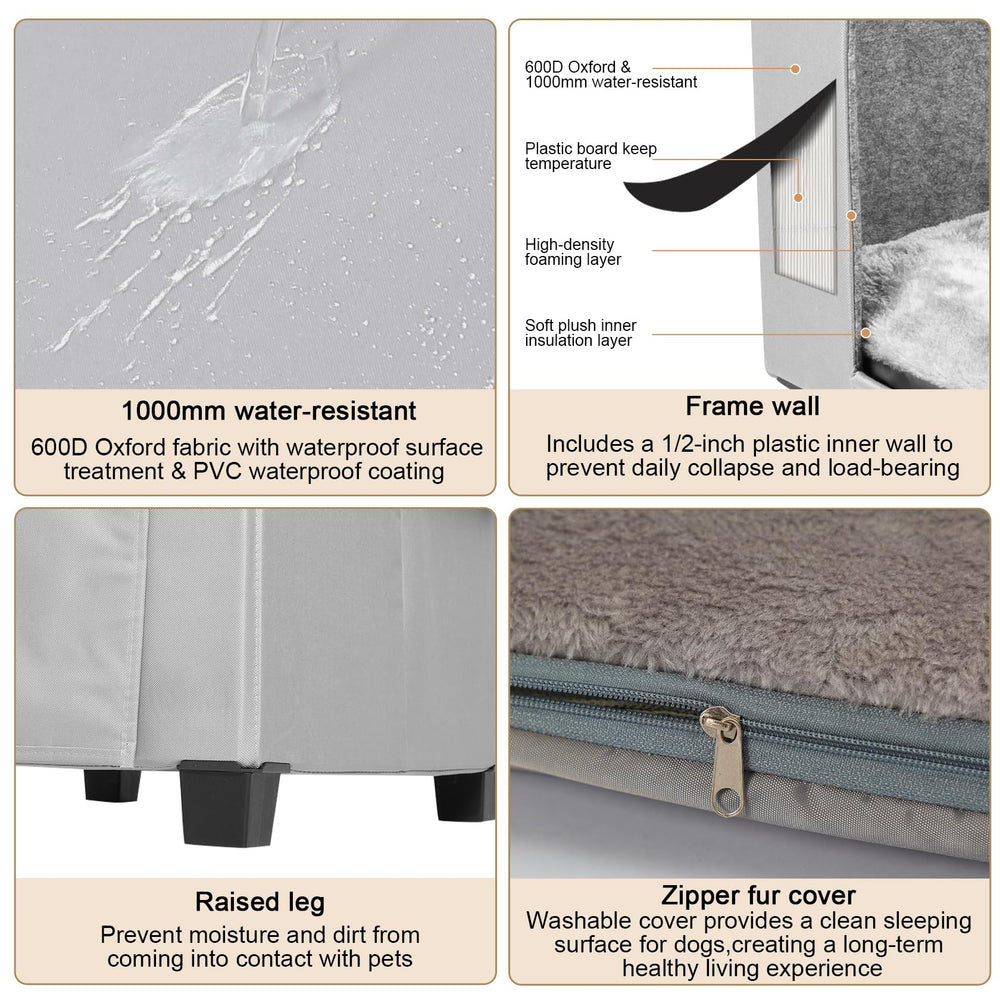 1000mm water-resistant

600D Oxford fabric with waterproof surface treatment & PVC waterproof coating

600D Oxford & 1000mm water-resistant

Plastic board keep temperature

High-density foaming layer

Soft plush inner insulation layer

Frame wall

Includes a 1/2-inch plastic inner wall to prevent daily collapse and load-bearing

Raised leg

Prevent moisture and dirt from coming into contact with pets

Zipper fur cover

Washable cover provides a clean sleeping surface for dogs,creating a long-term healthy living experience