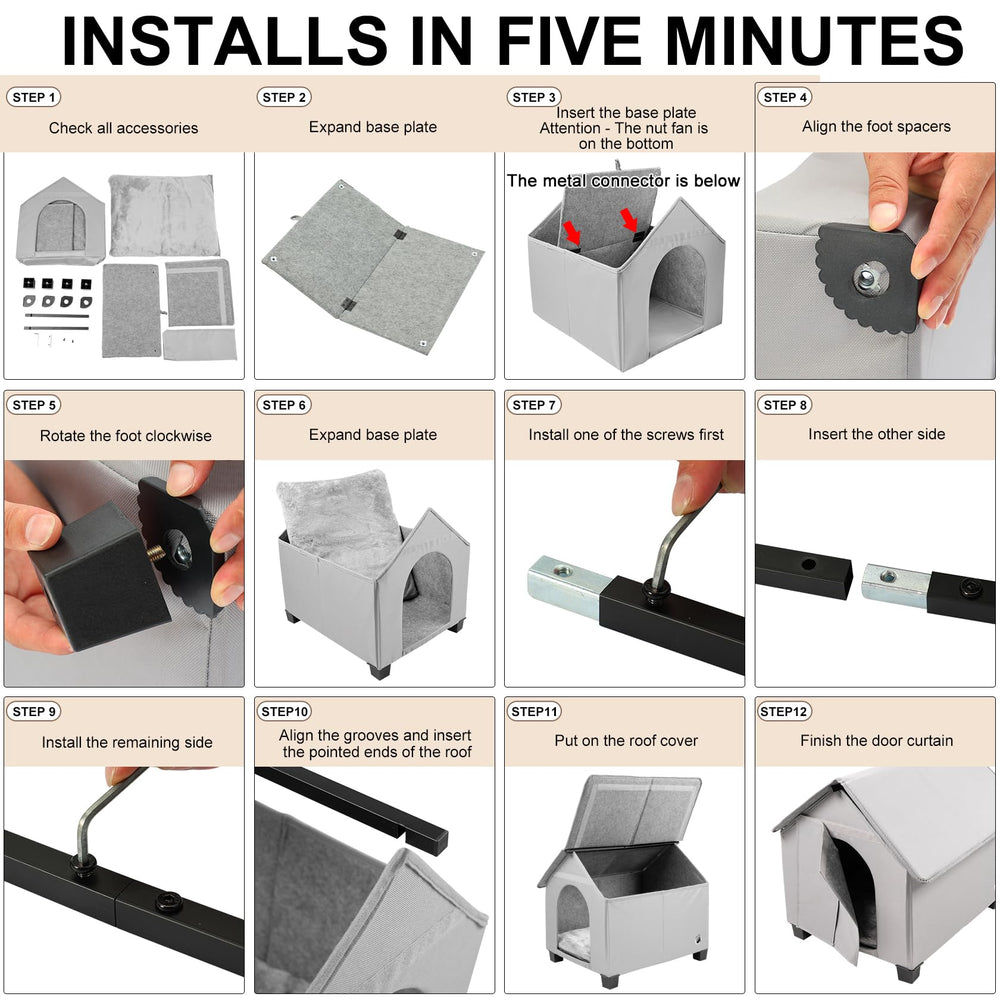 INSTALLS IN FIVE MINUTES

STEP 1
Check all accessories

STEP 2
Expand base plate

STEP 3
Insert the base plate
Attention - The nut fan is on the bottom

The metal connector is below

STEP 4
Align the foot spacers

STEP 5
Rotate the foot clockwise

STEP 6
Expand base plate

STEP 7
Install one of the screws first

STEP 8
Insert the other side

STEP 9
Install the remaining side

STEP10
Align the grooves and insert the pointed ends of the roof

STEP11
Put on the roof cover

STEP12
Finish the door curtain