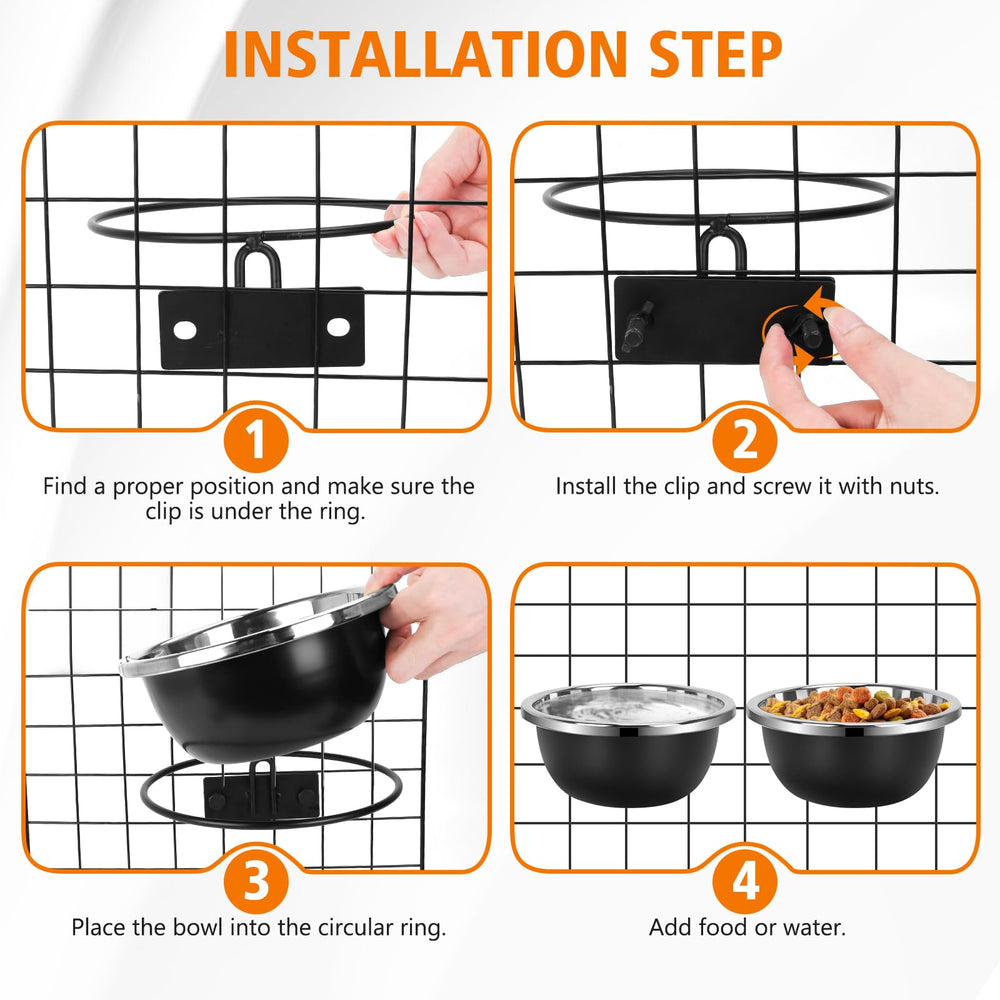 INSTALLATION STEP

1

Find a proper position and make sure the clip is under the ring.

2

Install the clip and screw it with nuts.

3

Place the bowl into the circular ring.

4

Add food or water.