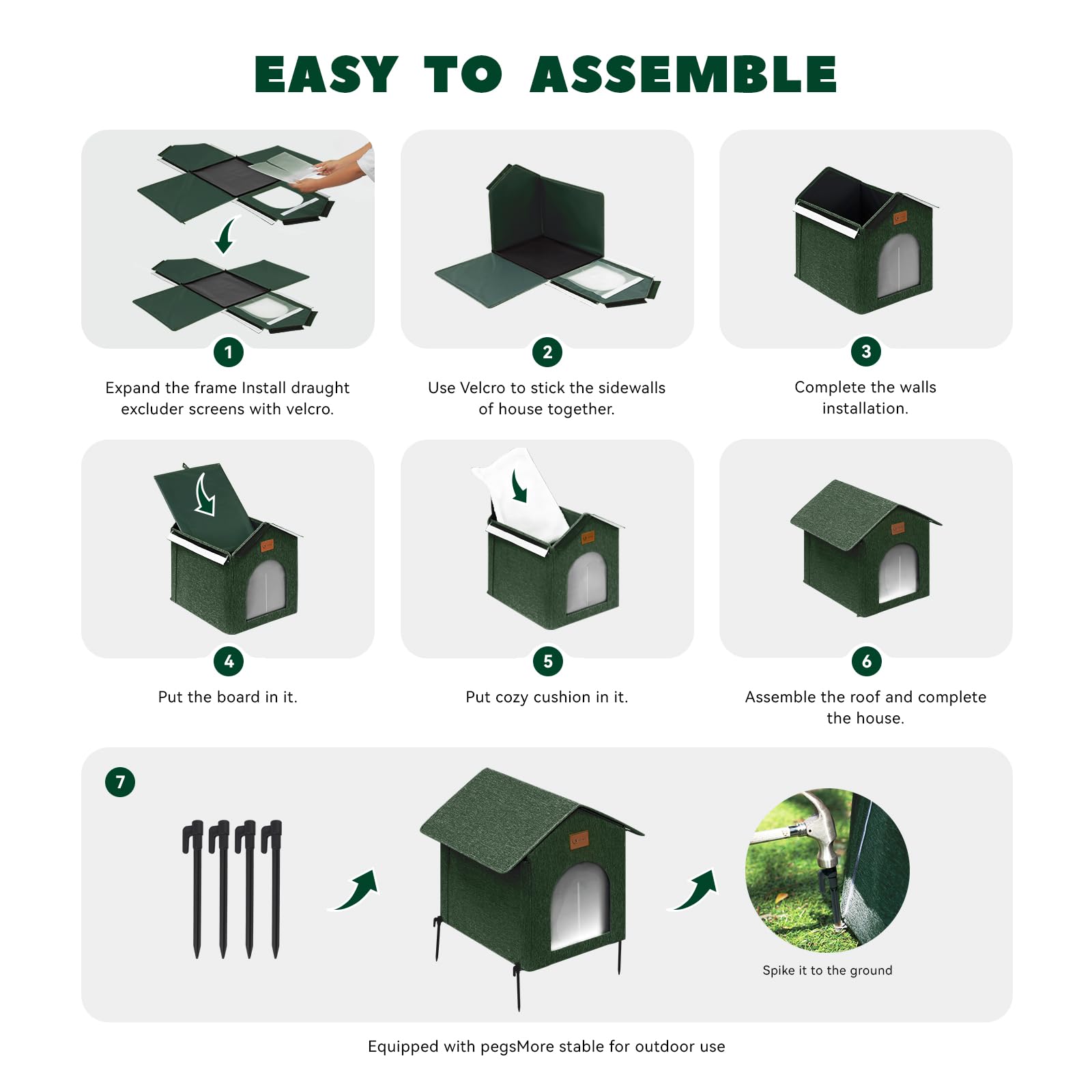 EASY TO ASSEMBLE

1
Expand the frame Install draught excluder screens with velcro.

2
Use Velcro to stick the sidewalls of house together.

3
Complete the walls installation.

4
Put the board in it.

5
Put cozy cushion in it.

6
Assemble the roof and complete the house.

7

Spike it to the ground

Equipped with pegsMore stable for outdoor use