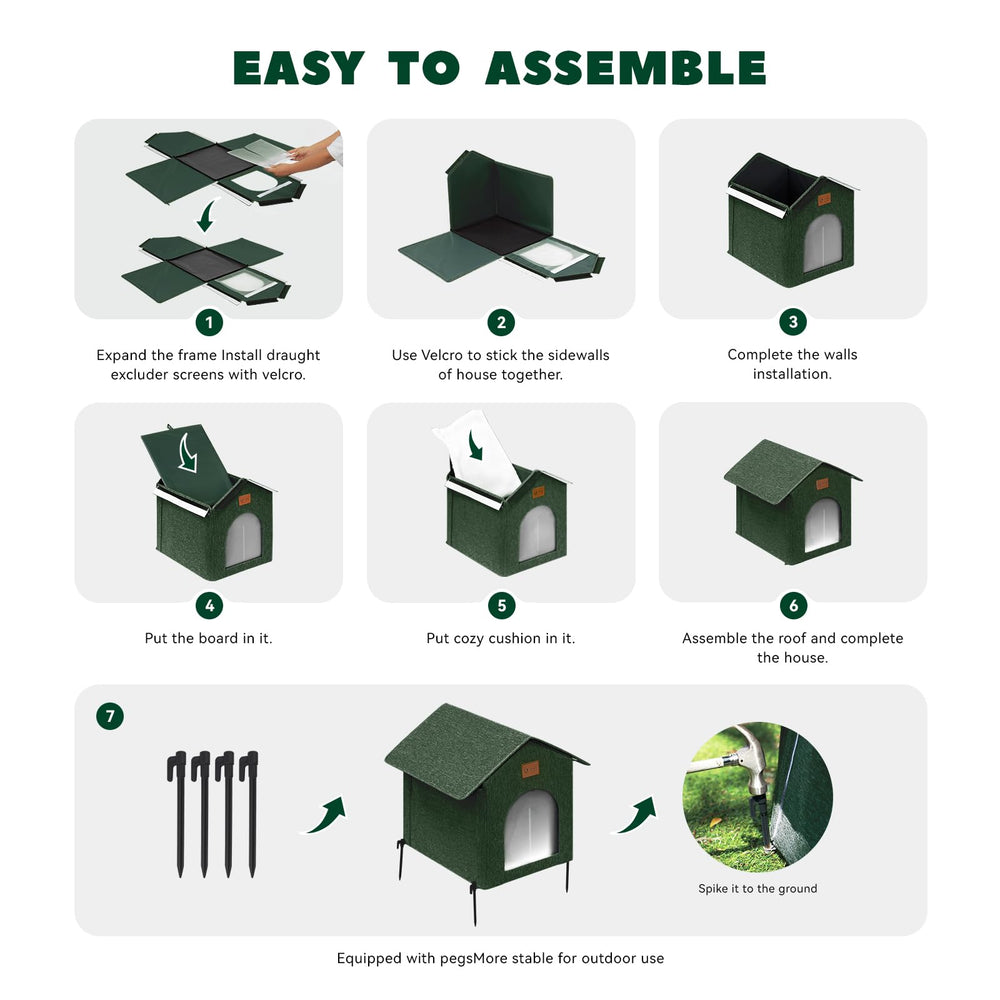 EASY TO ASSEMBLE

1
Expand the frame Install draught excluder screens with velcro.

2
Use Velcro to stick the sidewalls of house together.

3
Complete the walls installation.

4
Put the board in it.

5
Put cozy cushion in it.

6
Assemble the roof and complete the house.

7

Spike it to the ground

Equipped with pegsMore stable for outdoor use