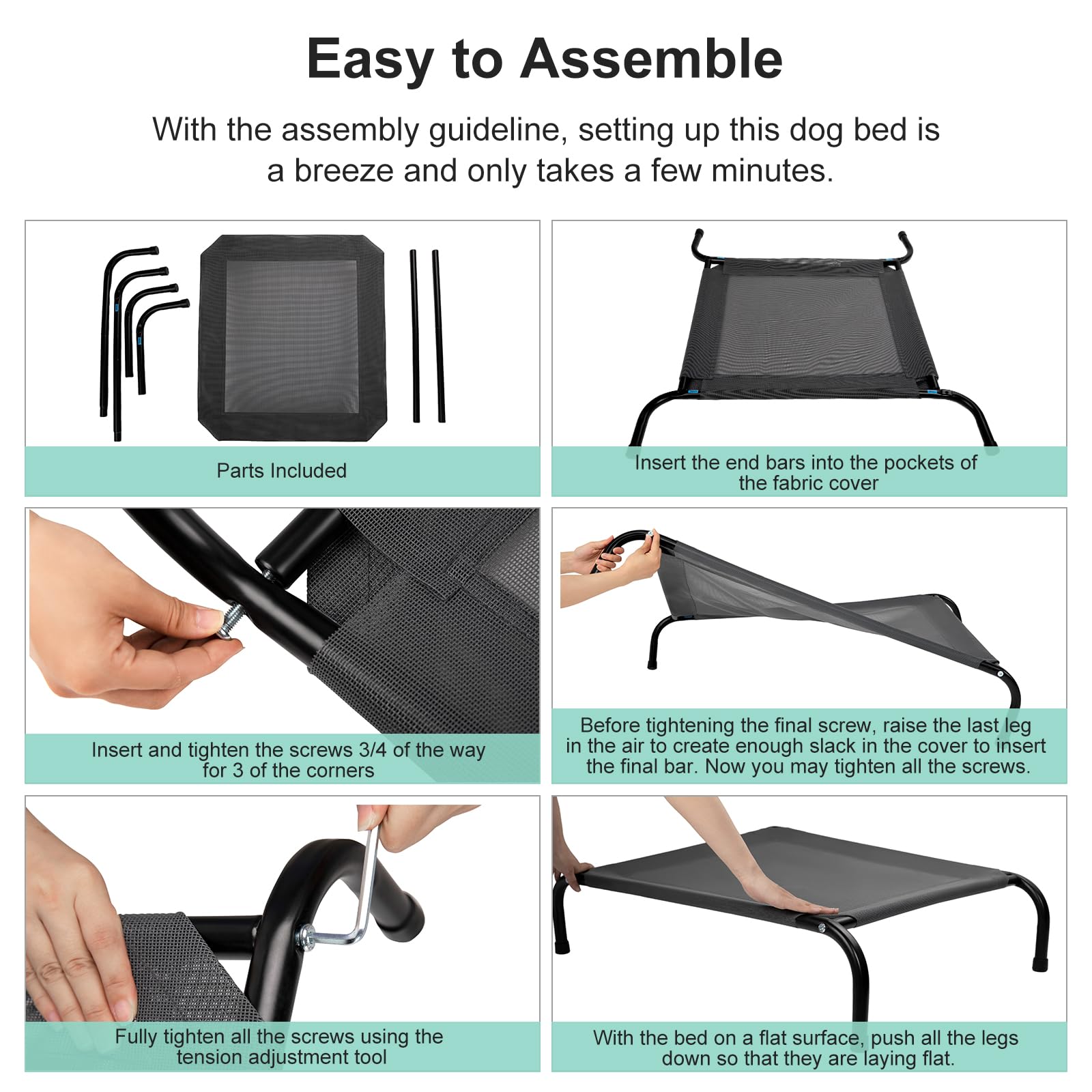 Easy to Assemble

With the assembly guideline, setting up this dog bed is a breeze and only takes a few minutes.

Parts Included

Insert the end bars into the pockets of the fabric cover

Insert and tighten the screws 3/4 of the way for 3 of the corners

Before tightening the final screw, raise the last leg in the air to create enough slack in the cover to insert the final bar. Now you may tighten all the screws.

Fully tighten all the screws using the tension adjustment tool

With the bed on a flat surface, push all the legs down so that they are laying flat.