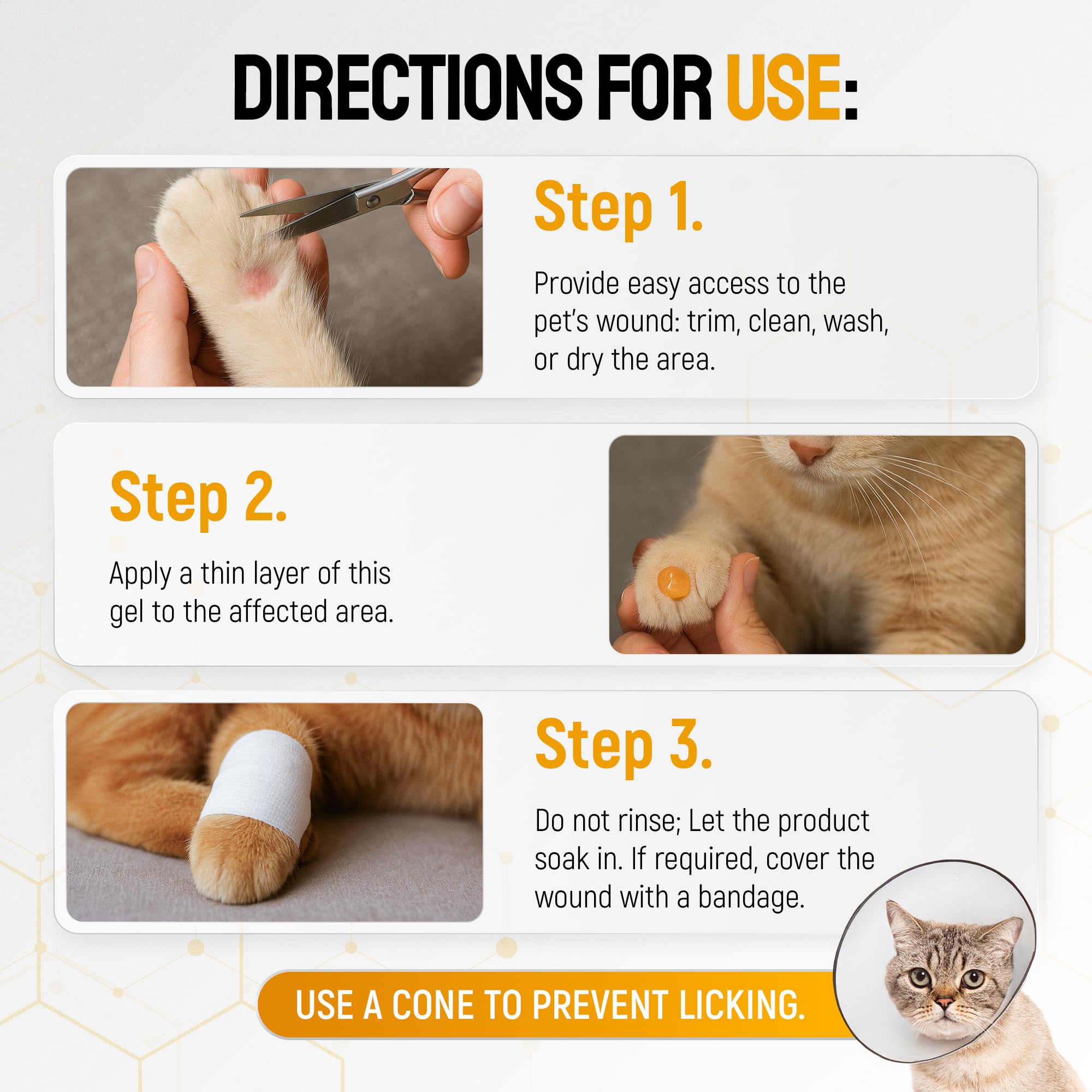 DIRECTIONS FOR USE:

Step 1.

Provide easy access to the pet's wound: trim, clean, wash, or dry the area.

Step 2.

Apply a thin layer of this gel to the affected area.

Step 3.

Do not rinse; Let the product soak in. If required, cover the wound with a bandage.

USE A CONE TO PREVENT LICKING.