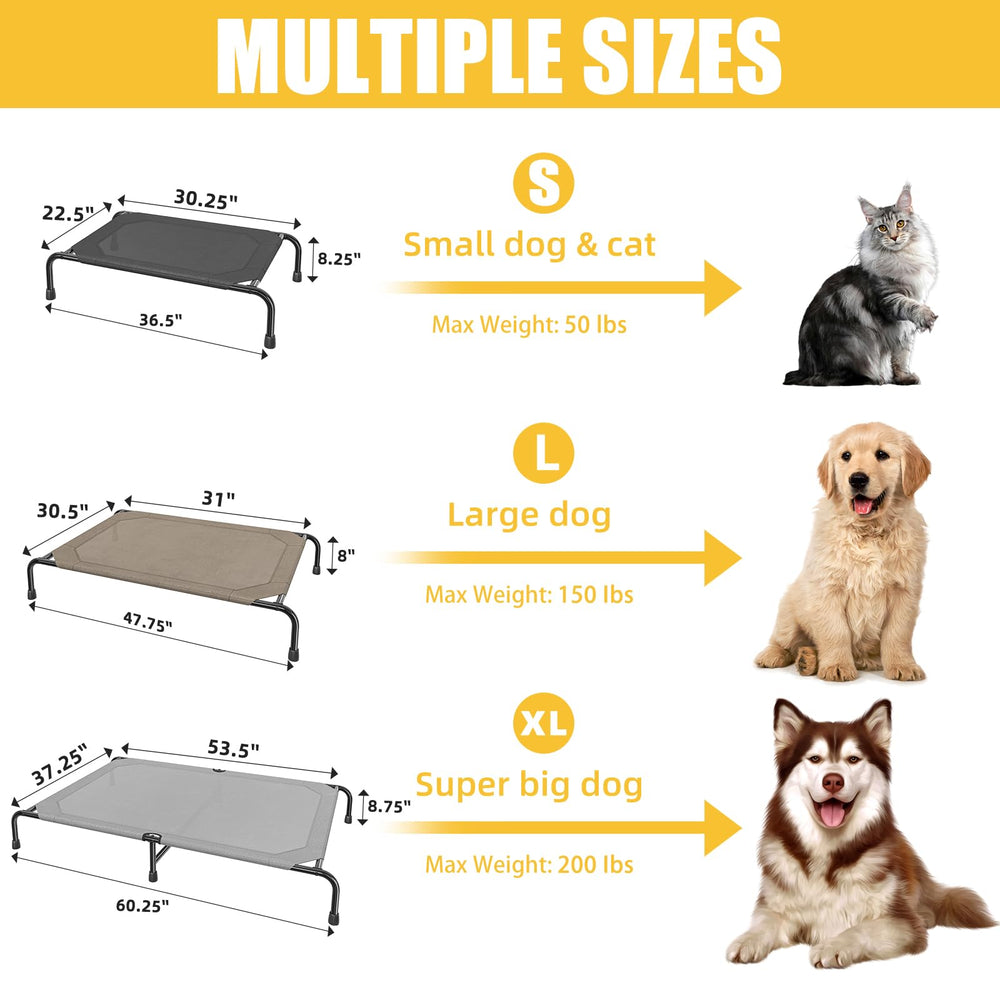 MULTIPLE SIZES

22.5"
30.25"
8.25"
36.5"

S
Small dog & cat
Max Weight: 50 lbs

30.5"
31"
8"
47.75"

L
Large dog
Max Weight: 150 lbs

37.25"
53.5"
8.75"
60.25"

XL
Super big dog
Max Weight: 200 lbs