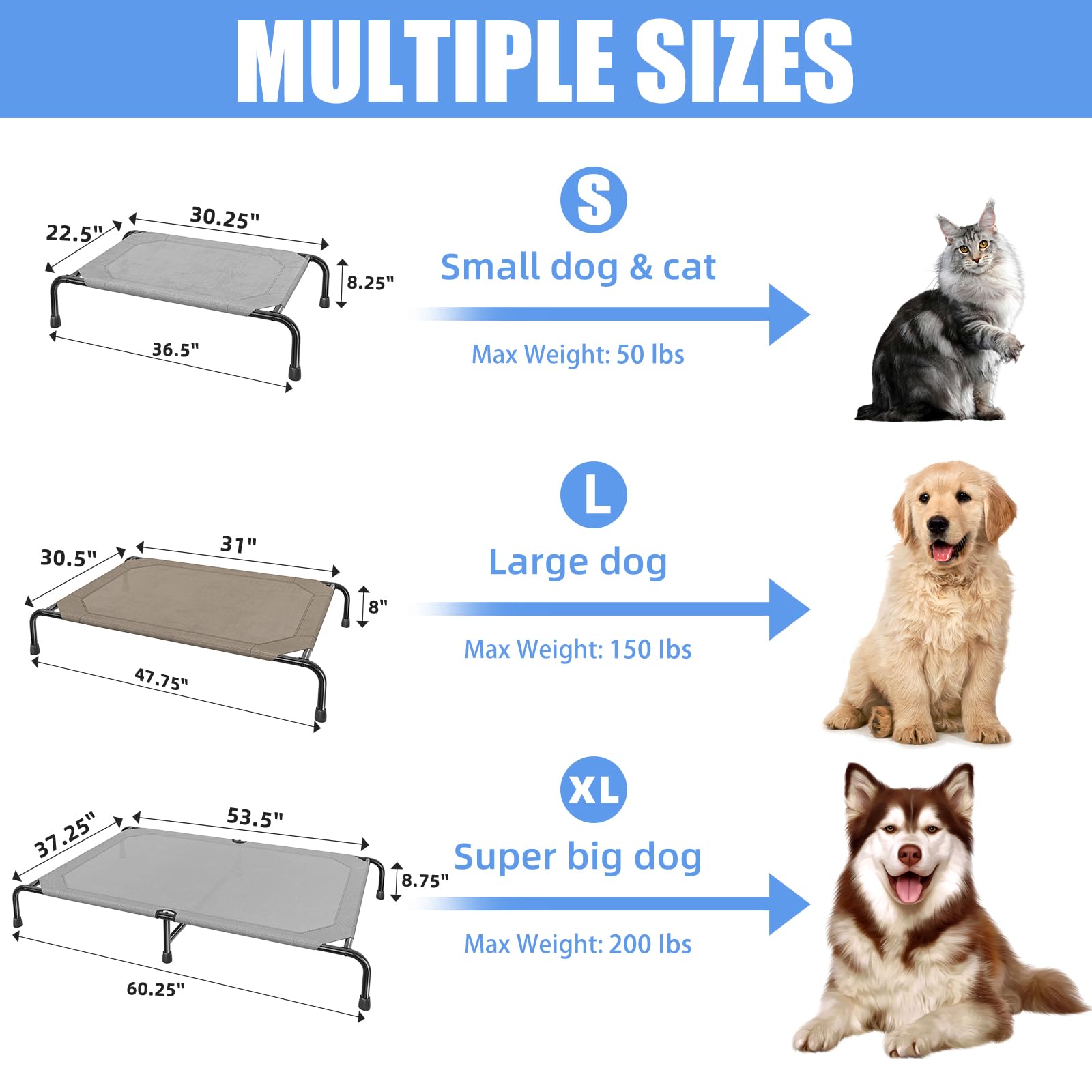 MULTIPLE SIZES

22.5"
30.25"
8.25"
36.5"

S
Small dog & cat
Max Weight: 50 lbs

30.5"
31"
8"
47.75"

L
Large dog
Max Weight: 150 lbs

37.25"
53.5"
8.75"
60.25"

XL
Super big dog
Max Weight: 200 lbs