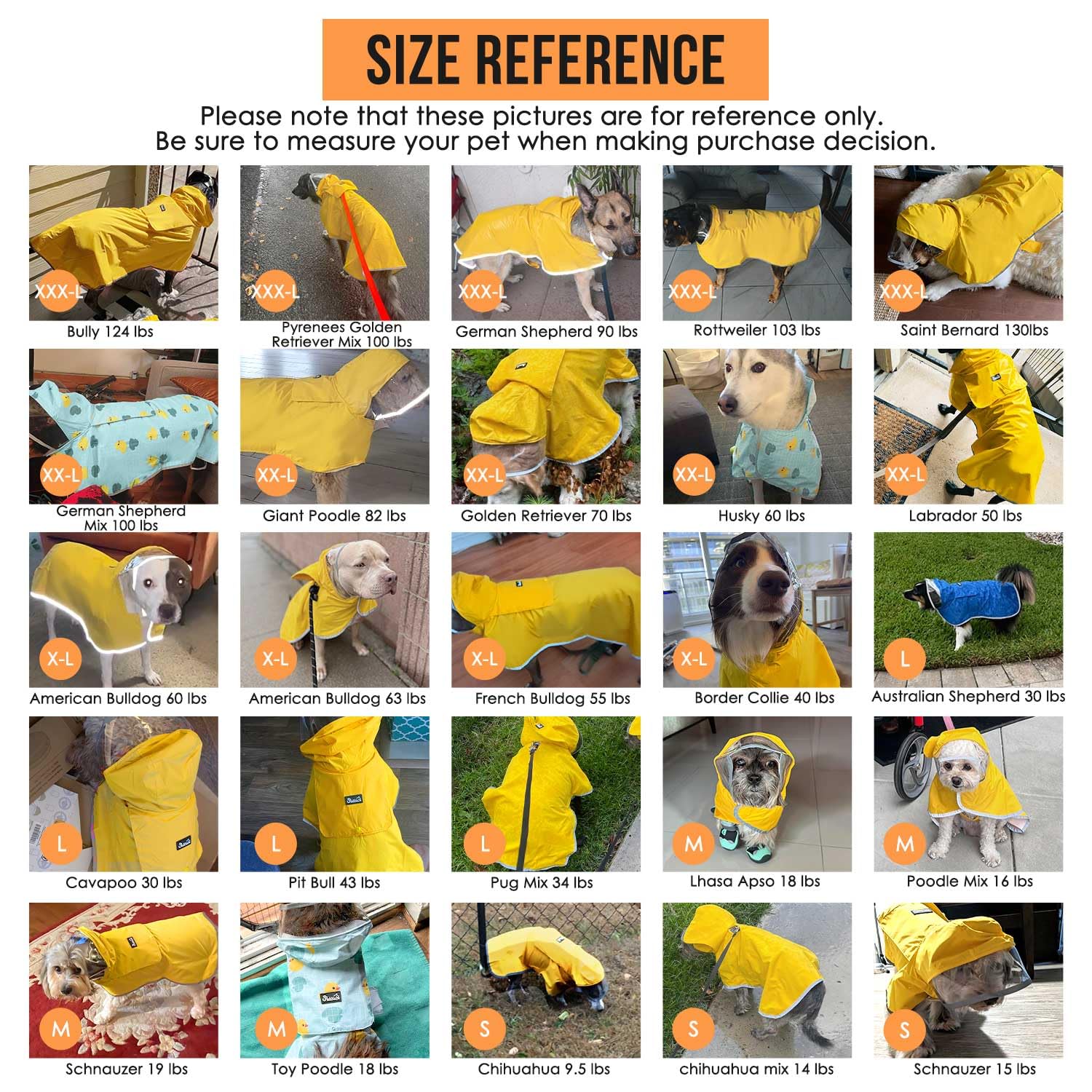 SIZE REFERENCE

Please note that these pictures are for reference only.
Be sure to measure your pet when making purchase decision.

XXX-L
Bully 124 lbs

XXX-L
Pyrenees Golden Retriever Mix 100 lbs

XXX-L
German Shepherd 90 lbs

XXX-L
Rottweiler 103 lbs

XXX-L
Saint Bernard 130lbs

XX-L
German Shepherd Mix 100 lbs

XX-L
Giant Poodle 82 lbs

XX-L
Golden Retriever 70 lbs

XX-L
Husky 60 lbs

XX-L
Labrador 50 lbs

X-L
American Bulldog 60 lbs

X-L
American Bulldog 63 lbs

X-L
French Bulldog 55 lbs

X-L
Border Collie 40 lbs

L
Australian Shepherd 30 lbs

L
Cavapoo 30 lbs

L
Pit Bull 43 lbs

L
Pug Mix 34 lbs

M
Lhasa Apso 18 lbs

M
Poodle Mix 16 lbs

M
Schnauzer 19 lbs

M
Toy Poodle 18 lbs

S
Chihuahua 9.5 lbs

S
chihuahua mix 14 lbs

S
Schnauzer 15 lbs