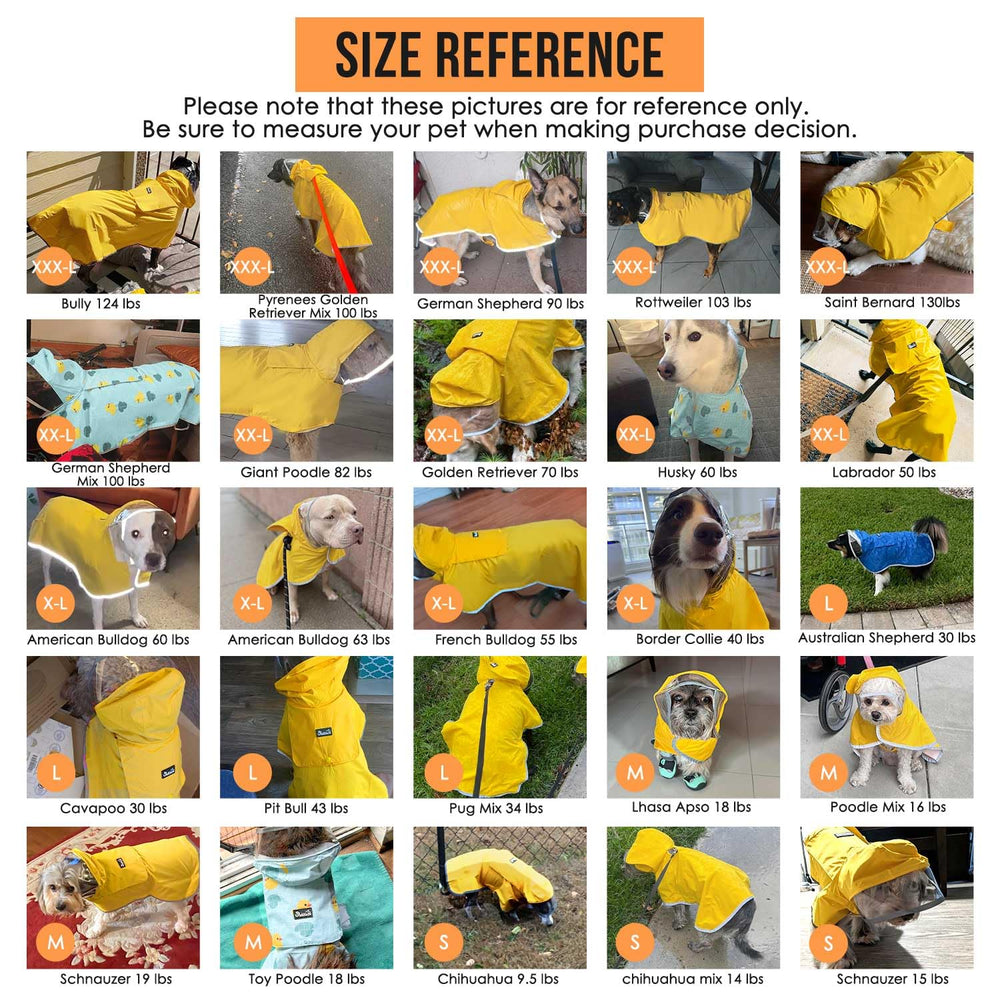 SIZE REFERENCE

Please note that these pictures are for reference only.
Be sure to measure your pet when making purchase decision.

XXX-L
Bully 124 lbs

XXX-L
Pyrenees Golden Retriever Mix 100 lbs

XXX-L
German Shepherd 90 lbs

XXX-L
Rottweiler 103 lbs

XXX-L
Saint Bernard 130lbs

XX-L
German Shepherd Mix 100 lbs

XX-L
Giant Poodle 82 lbs

XX-L
Golden Retriever 70 lbs

XX-L
Husky 60 lbs

XX-L
Labrador 50 lbs

X-L
American Bulldog 60 lbs

X-L
American Bulldog 63 lbs

X-L
French Bulldog 55 lbs

X-L
Border Collie 40 lbs

L
Australian Shepherd 30 lbs

L
Cavapoo 30 lbs

L
Pit Bull 43 lbs

L
Pug Mix 34 lbs

M
Lhasa Apso 18 lbs

M
Poodle Mix 16 lbs

M
Schnauzer 19 lbs

M
Toy Poodle 18 lbs

S
Chihuahua 9.5 lbs

S
chihuahua mix 14 lbs

S
Schnauzer 15 lbs