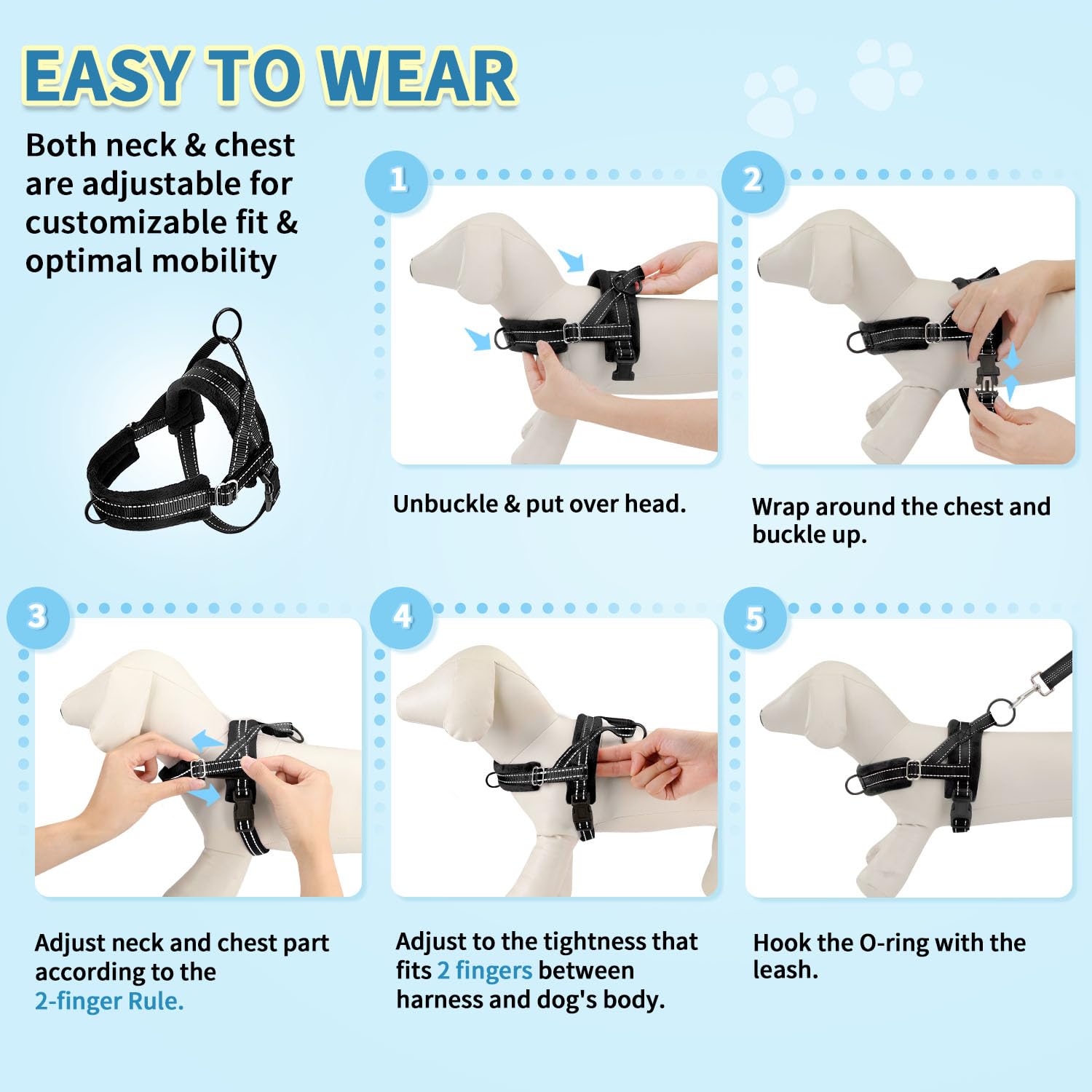 EASY TO WEAR

Both neck & chest are adjustable for customizable fit & optimal mobility

1

Unbuckle & put over head.

2

Wrap around the chest and buckle up.

3

Adjust neck and chest part according to the 2-finger Rule.

4

Adjust to the tightness that fits 2 fingers between harness and dog's body.

5

Hook the O-ring with the leash.