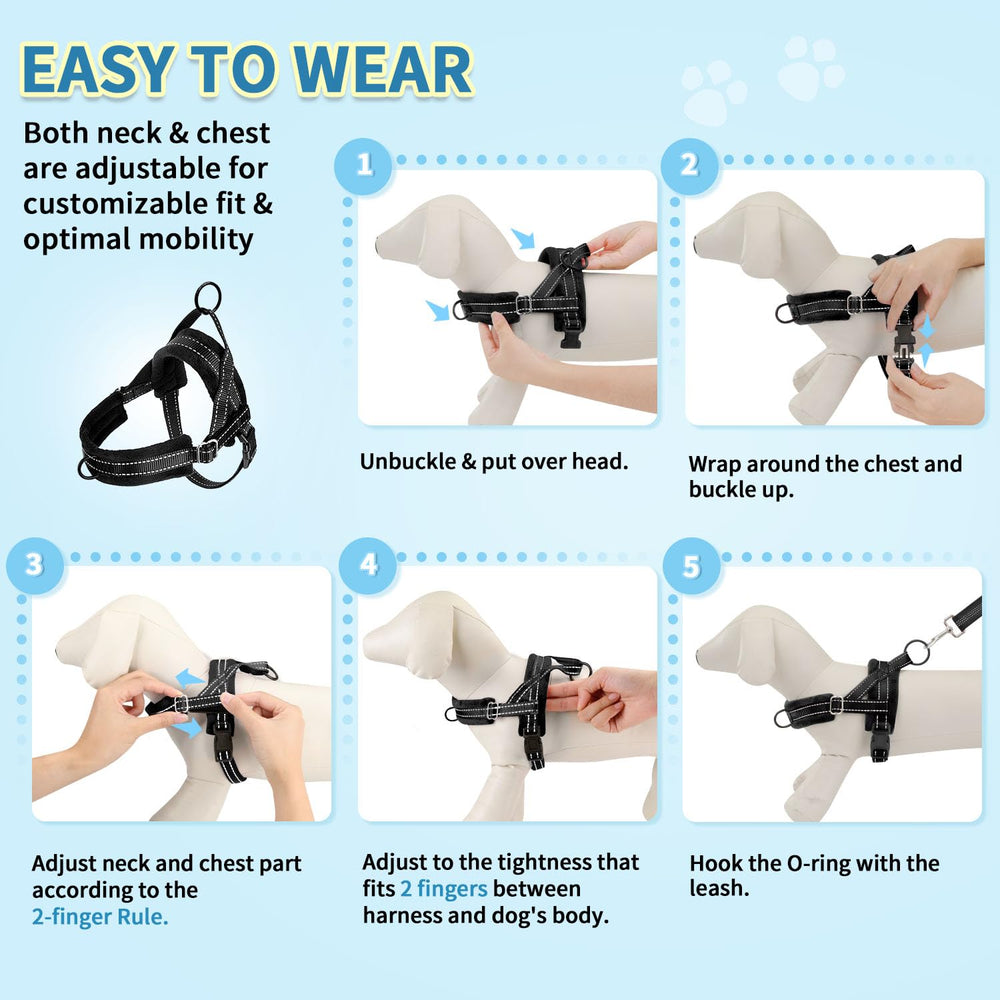 EASY TO WEAR

Both neck & chest are adjustable for customizable fit & optimal mobility

1

Unbuckle & put over head.

2

Wrap around the chest and buckle up.

3

Adjust neck and chest part according to the 2-finger Rule.

4

Adjust to the tightness that fits 2 fingers between harness and dog's body.

5

Hook the O-ring with the leash.