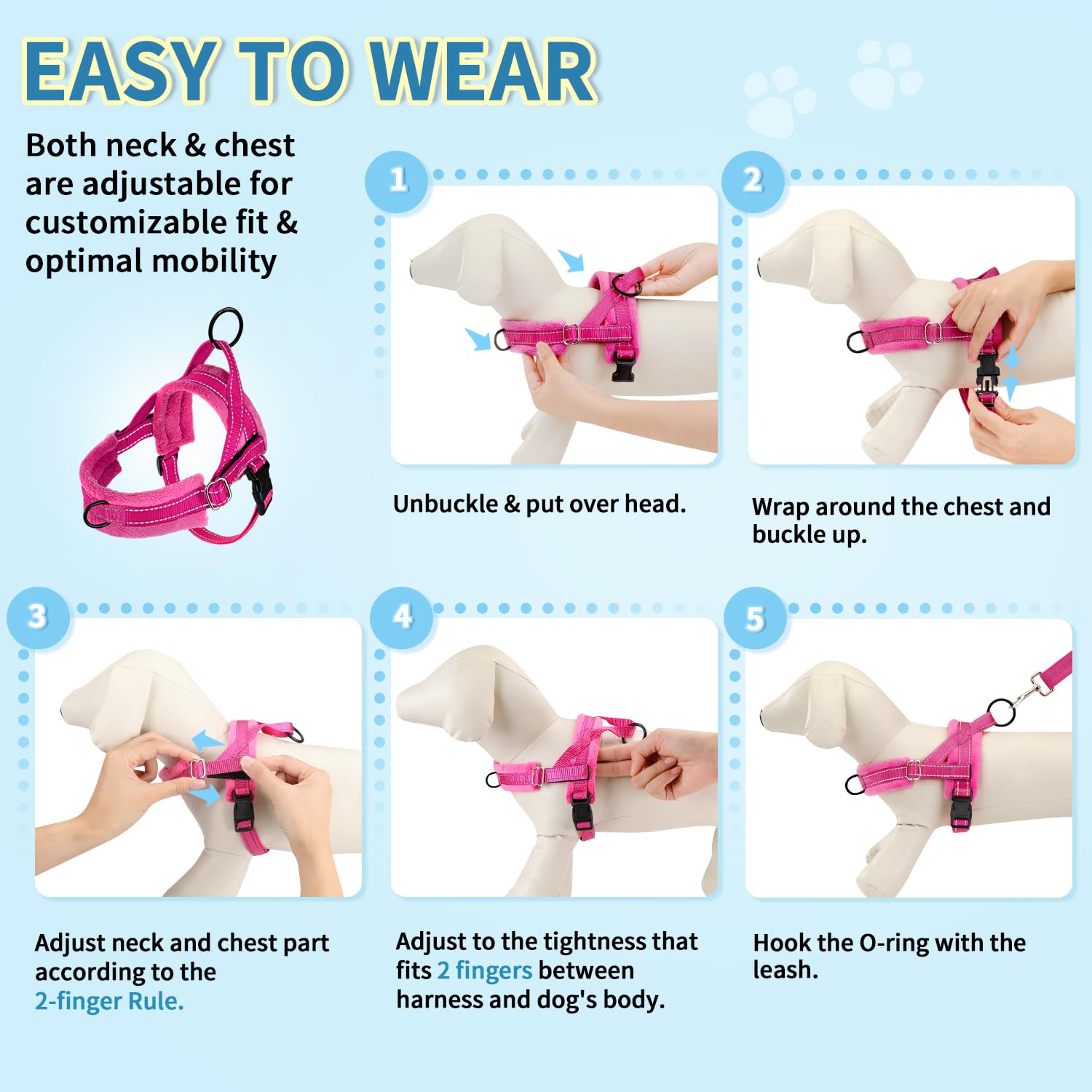 EASY TO WEAR

Both neck & chest are adjustable for customizable fit & optimal mobility

1

Unbuckle & put over head.

2

Wrap around the chest and buckle up.

3

Adjust neck and chest part according to the 2-finger Rule.

4

Adjust to the tightness that fits 2 fingers between harness and dog's body.

5

Hook the O-ring with the leash.