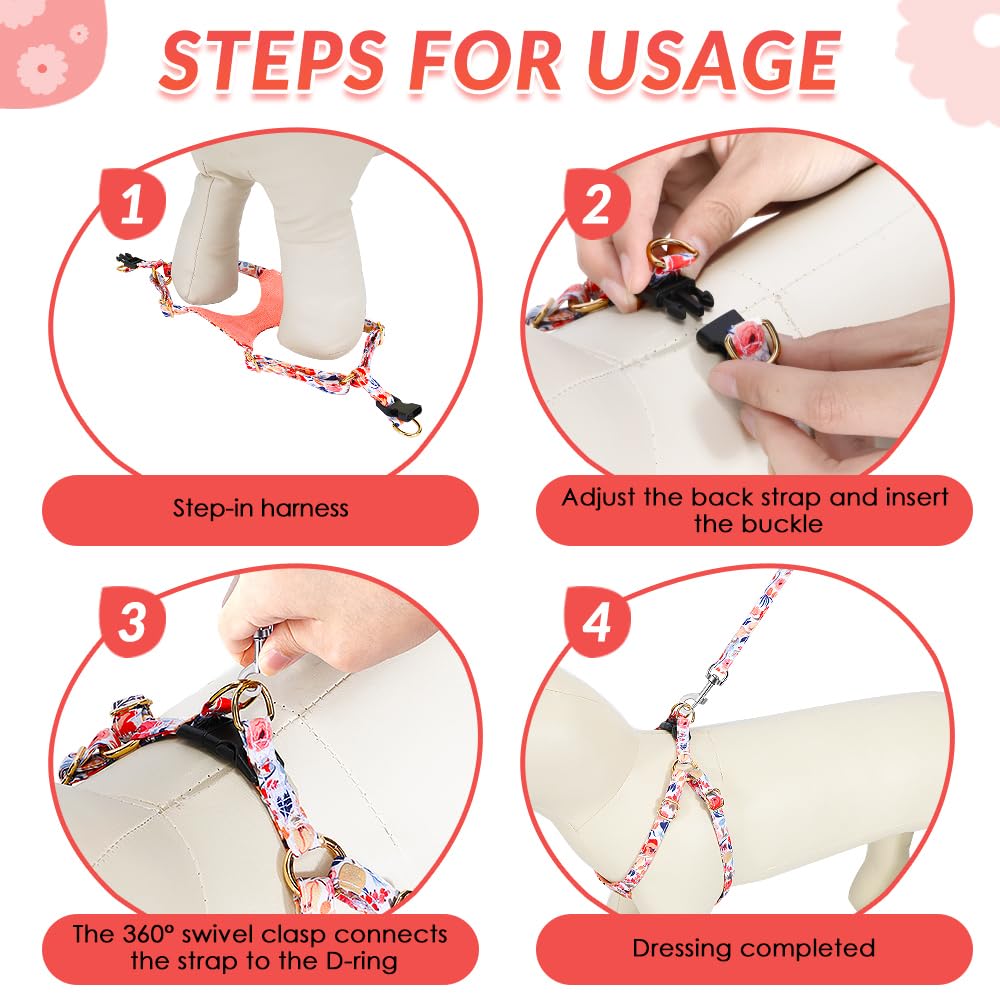 STEPS FOR USAGE

1

Step-in harness

2

Adjust the back strap and insert the buckle

3

The 360° swivel clasp connects the strap to the D-ring

4

Dressing completed