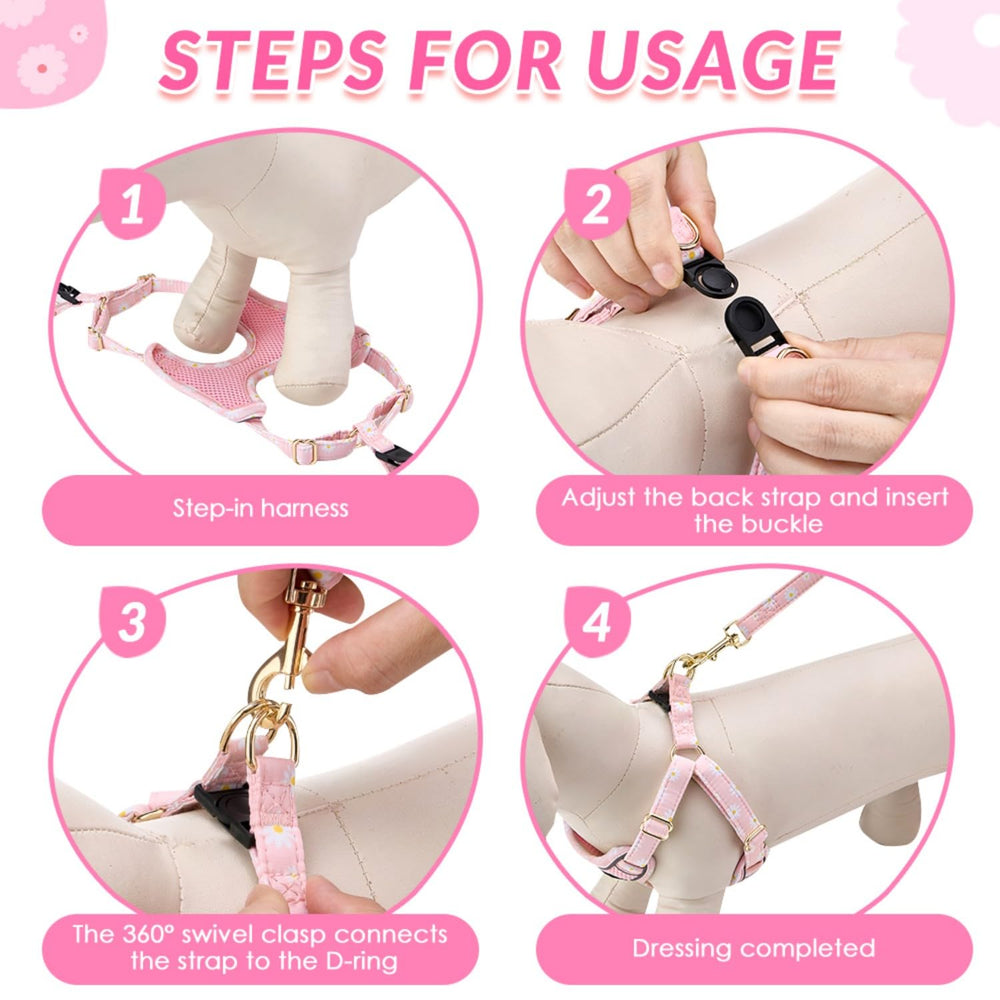 STEPS FOR USAGE

1

Step-in harness

2

Adjust the back strap and insert the buckle

3

The 360° swivel clasp connects the strap to the D-ring

4

Dressing completed