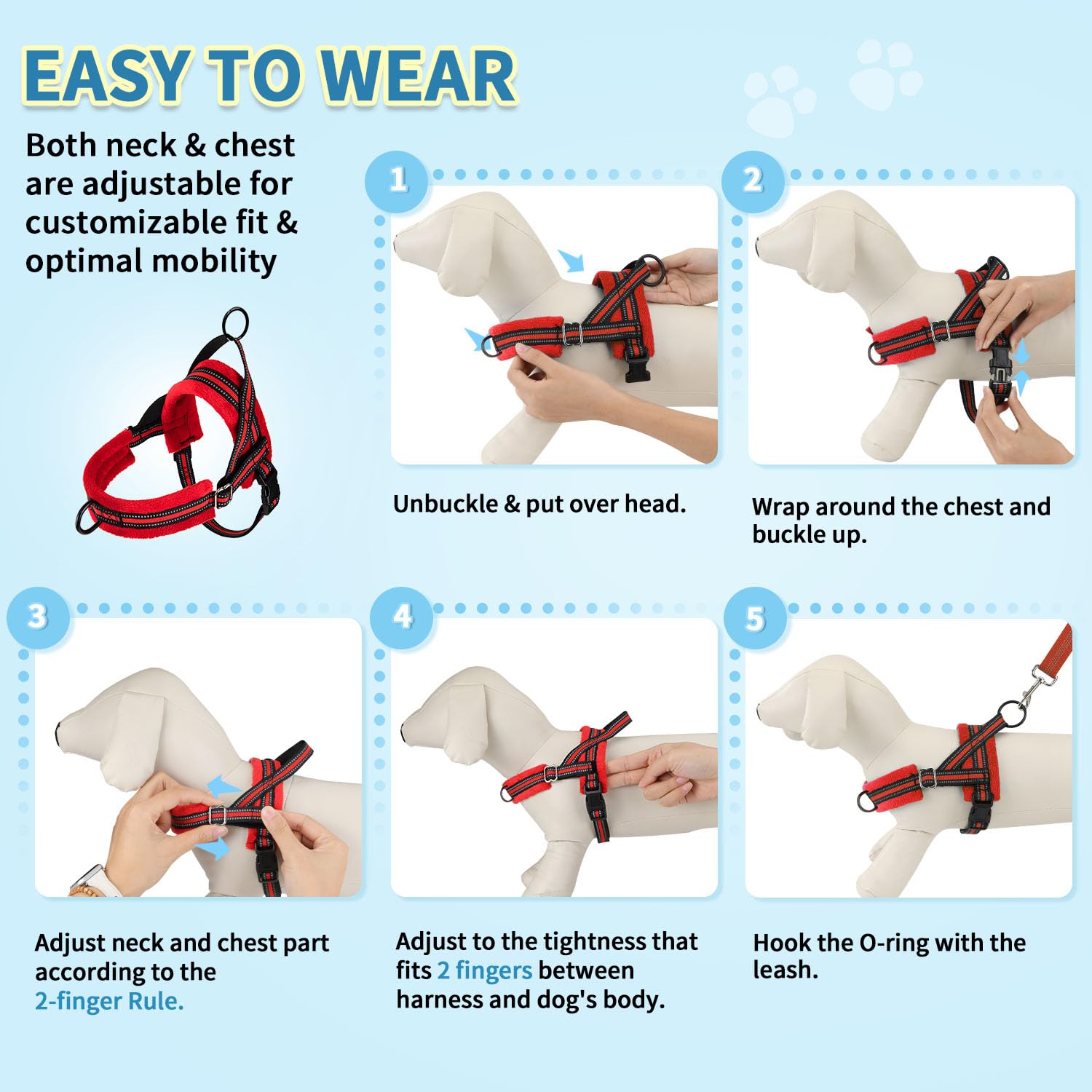 EASY TO WEAR

Both neck & chest are adjustable for customizable fit & optimal mobility

1

Unbuckle & put over head.

2

Wrap around the chest and buckle up.

3

Adjust neck and chest part according to the 2-finger Rule.

4

Adjust to the tightness that fits 2 fingers between harness and dog's body.

5

Hook the O-ring with the leash.