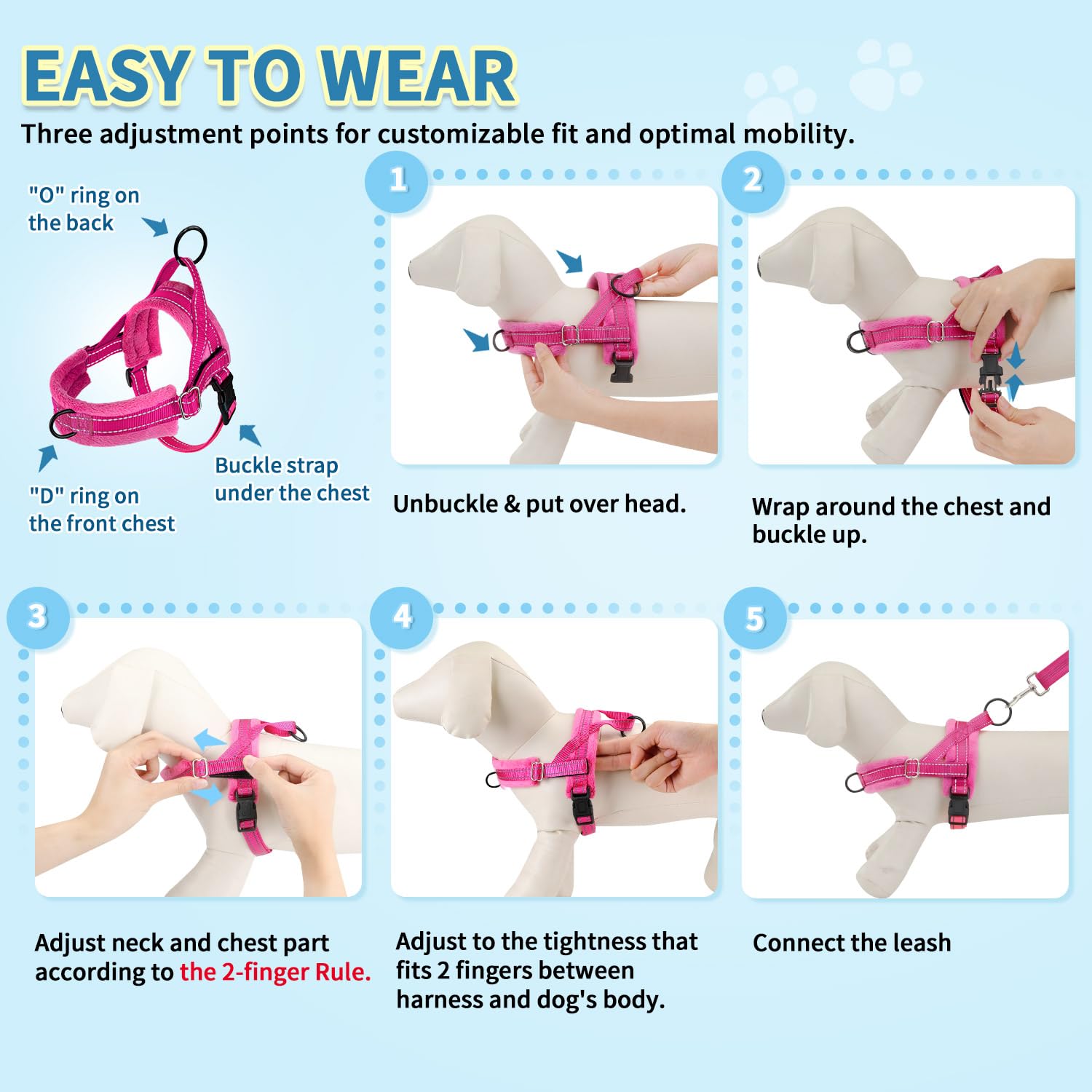 EASY TO WEAR

Three adjustment points for customizable fit and optimal mobility.

"O" ring on the back

"D" ring on the front chest

Buckle strap under the chest

1

Unbuckle & put over head.

2

Wrap around the chest and buckle up.

3

Adjust neck and chest part according to the 2-finger Rule.

4

Adjust to the tightness that fits 2 fingers between harness and dog's body.

5

Connect the leash