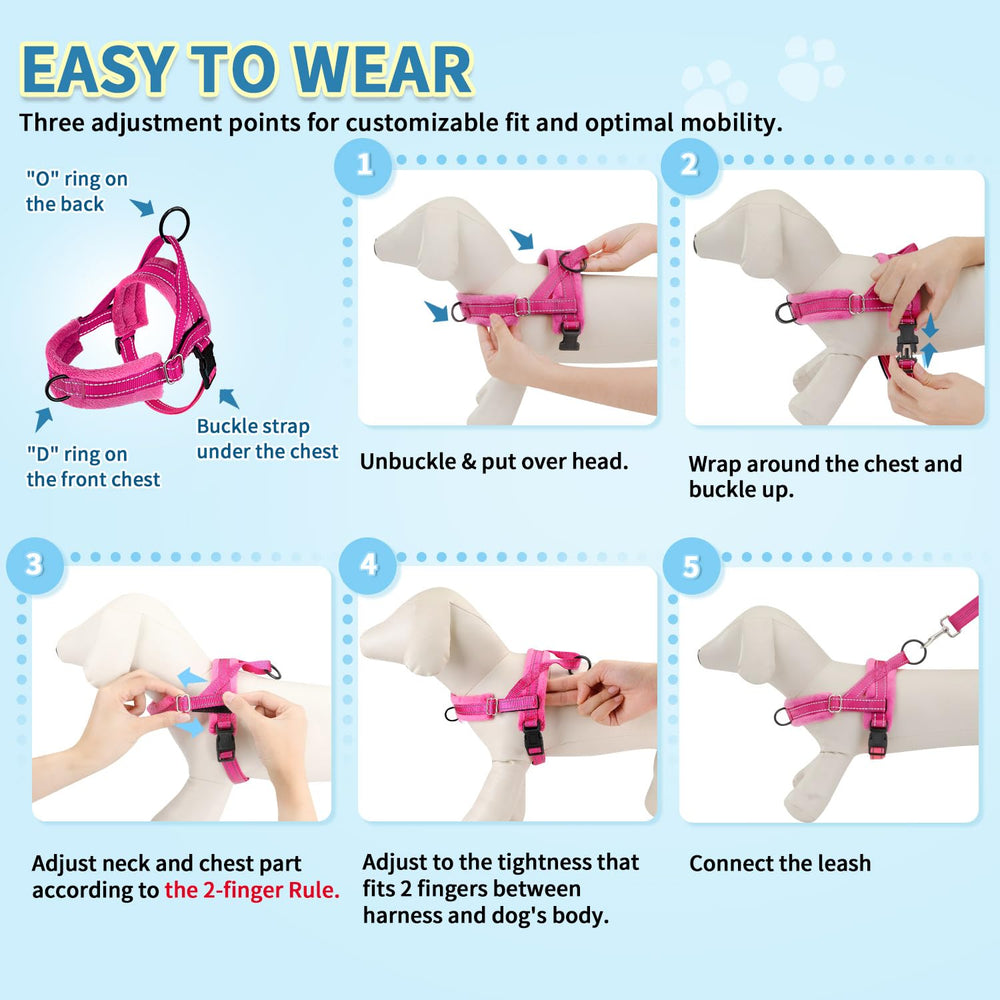 EASY TO WEAR

Three adjustment points for customizable fit and optimal mobility.

"O" ring on the back

"D" ring on the front chest

Buckle strap under the chest

1

Unbuckle & put over head.

2

Wrap around the chest and buckle up.

3

Adjust neck and chest part according to the 2-finger Rule.

4

Adjust to the tightness that fits 2 fingers between harness and dog's body.

5

Connect the leash