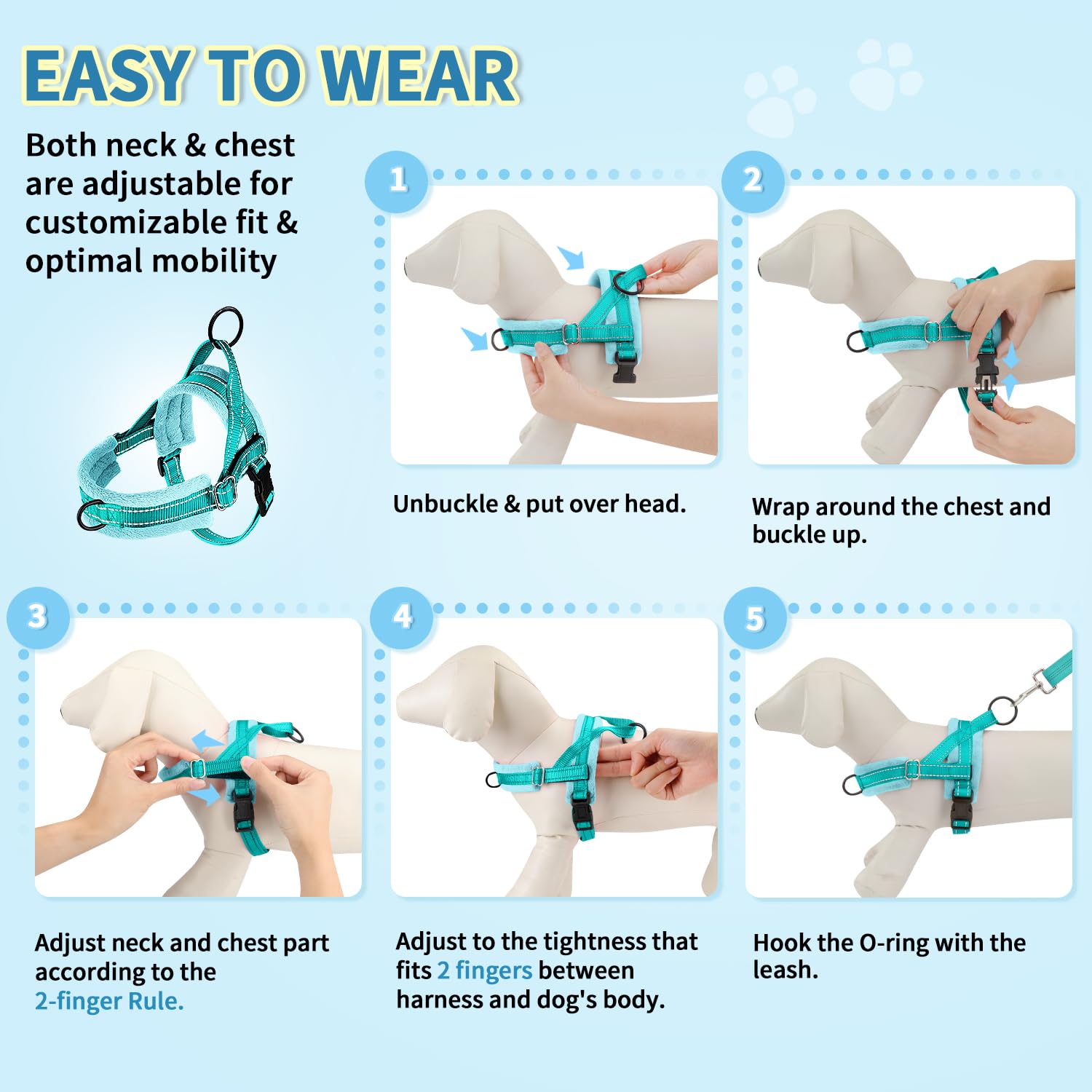 EASY TO WEAR

Both neck & chest are adjustable for customizable fit & optimal mobility

1

Unbuckle & put over head.

2

Wrap around the chest and buckle up.

3

Adjust neck and chest part according to the 2-finger Rule.

4

Adjust to the tightness that fits 2 fingers between harness and dog's body.

5

Hook the O-ring with the leash.