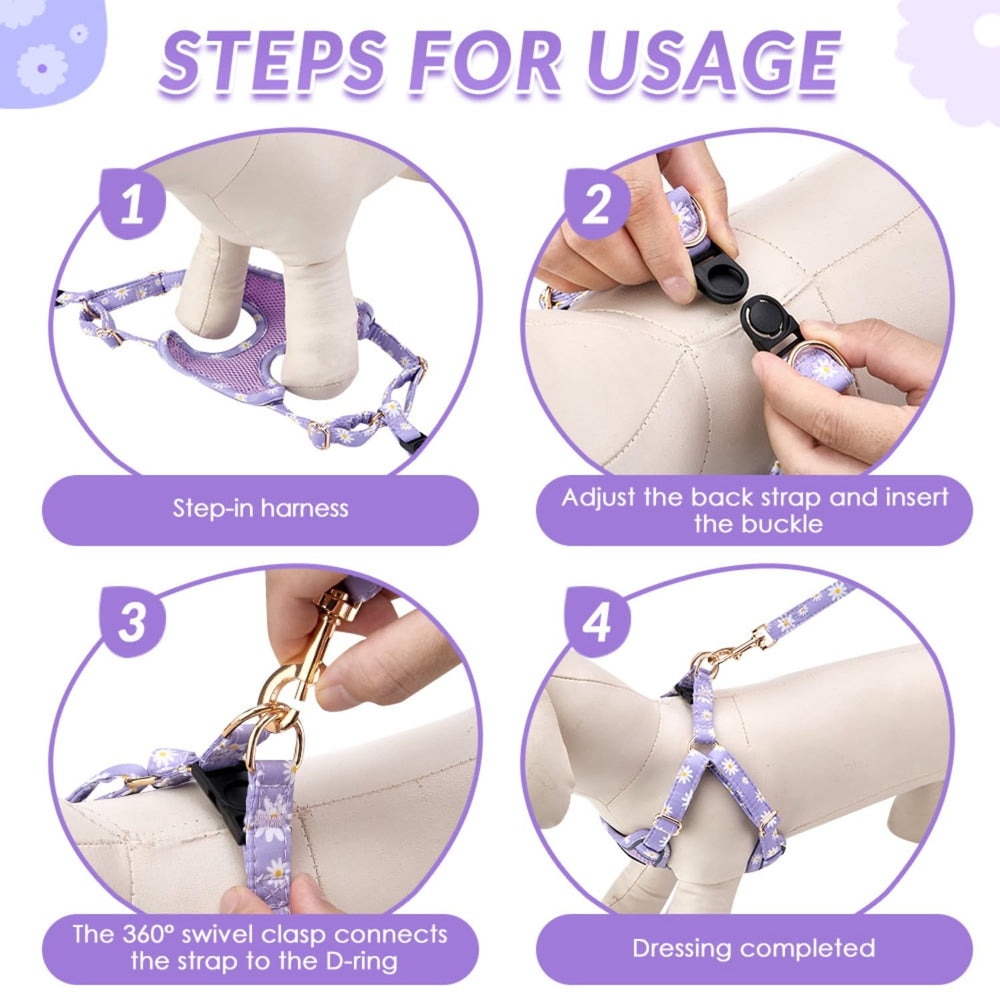 STEPS FOR USAGE

1

Step-in harness

2

Adjust the back strap and insert the buckle

3

The 360° swivel clasp connects the strap to the D-ring

4

Dressing completed